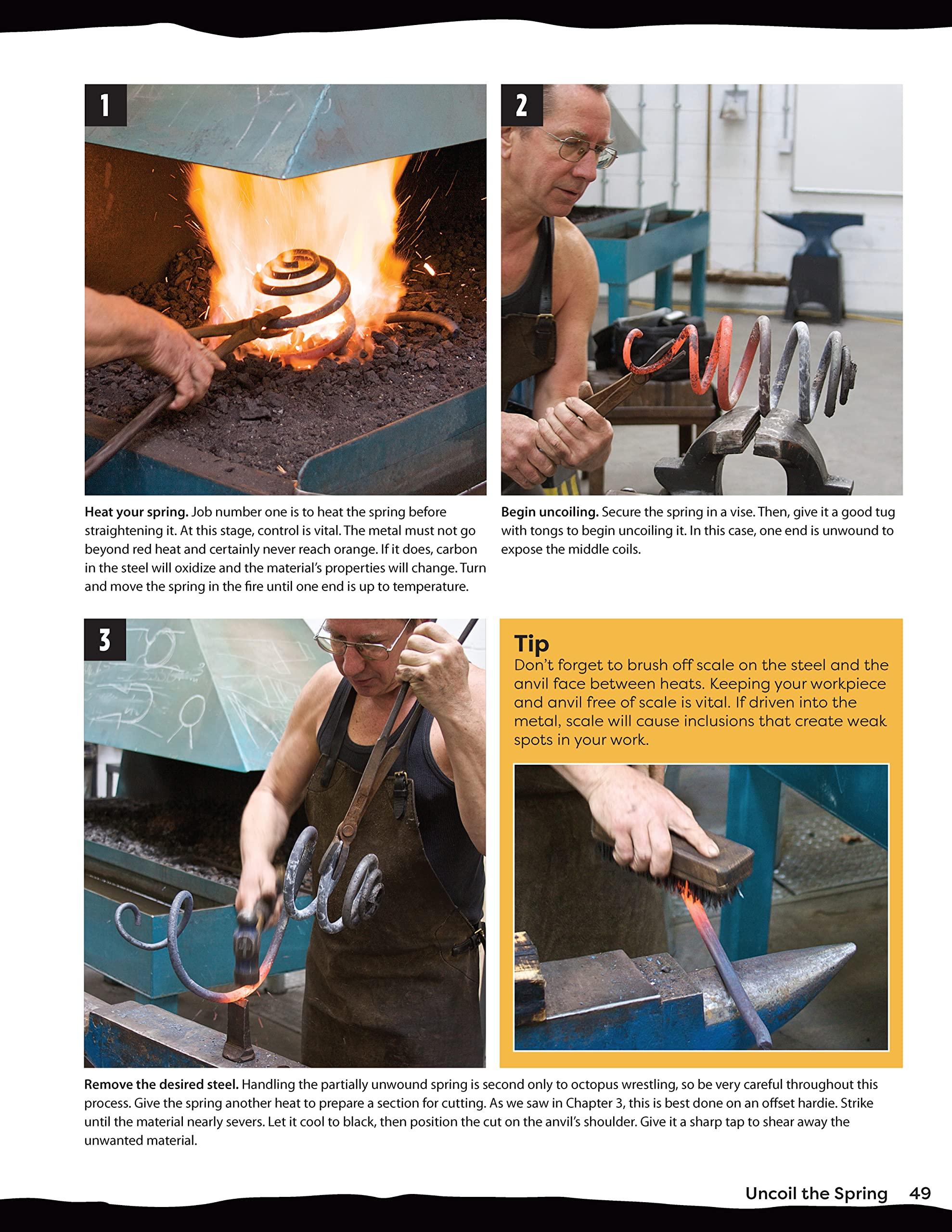 1

Heat your spring. Job number one is to heat the spring before straightening it. At this stage, control is vital. The metal must not go beyond red heat and certainly never reach orange. If it does, carbon in the steel will oxidize and the material's properties will change. Turn and move the spring in the fire until one end is up to temperature.

2

Begin uncoiling. Secure the spring in a vise. Then, give it a good tug with tongs to begin uncoiling it. In this case, one end is unwound to expose the middle coils.

3

Tip

Don't forget to brush off scale on the steel and the anvil face between heats. Keeping your workpiece and anvil free of scale is vital. If driven into the metal, scale will cause inclusions that create weak spots in your work.

Remove the desired steel. Handling the partially unwound spring is second only to octopus wrestling, so be very careful throughout this process. Give the spring another heat to prepare a section for cutting. As we saw in Chapter 3, this is best done on an offset hardie. Strike until the material nearly severs. Let it cool to black, then position the cut on the anvil's shoulder. Give it a sharp tap to shear away the unwanted material.

Uncoil the Spring 49