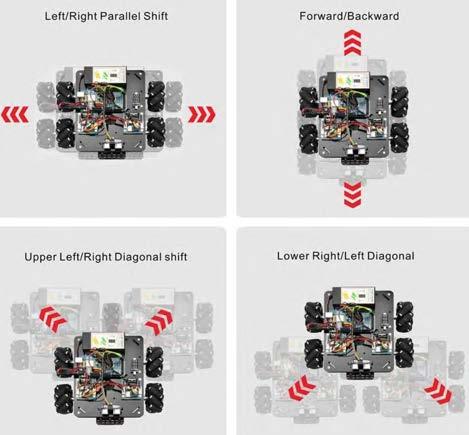 Left/Right Parallel Shift

Forward/Backward

Upper Left/Right Diagonal shift

Lower Right/Left Diagonal