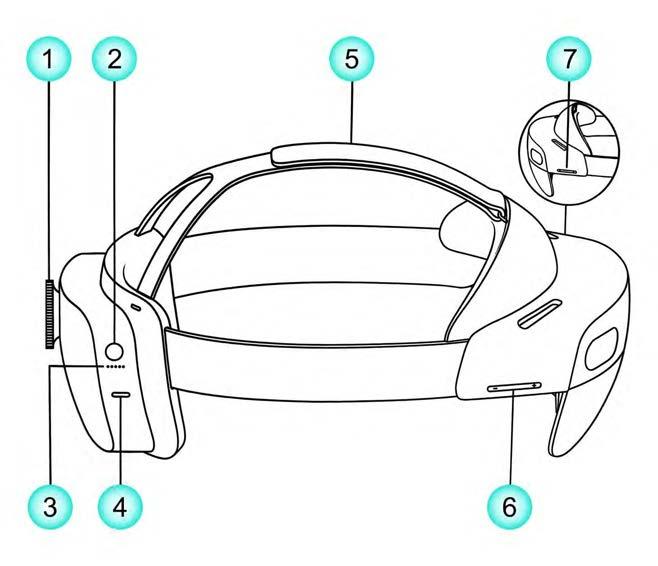 1
2
5
7
3
4
6