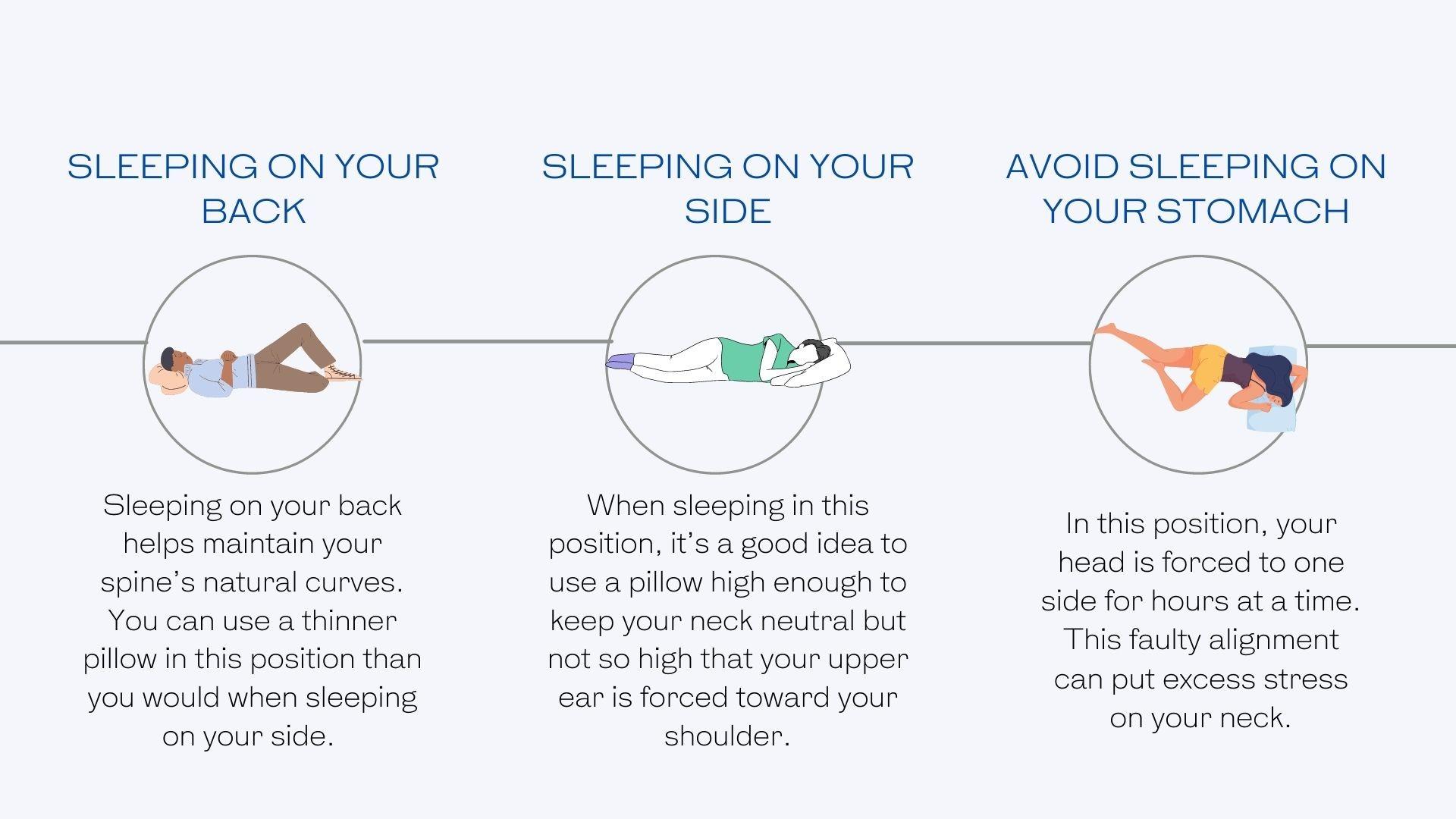 SLEEPING ON YOUR BACK

Sleeping on your back helps maintain your spine's natural curves. You can use a thinner pillow in this position than you would when sleeping on your side.

SLEEPING ON YOUR SIDE

When sleeping in this position, it's a good idea to use a pillow high enough to keep your neck neutral but not so high that your upper ear is forced toward your shoulder.

AVOID SLEEPING ON YOUR STOMACH

In this position, your head is forced to one side for hours at a time. This faulty alignment can put excess stress on your neck.