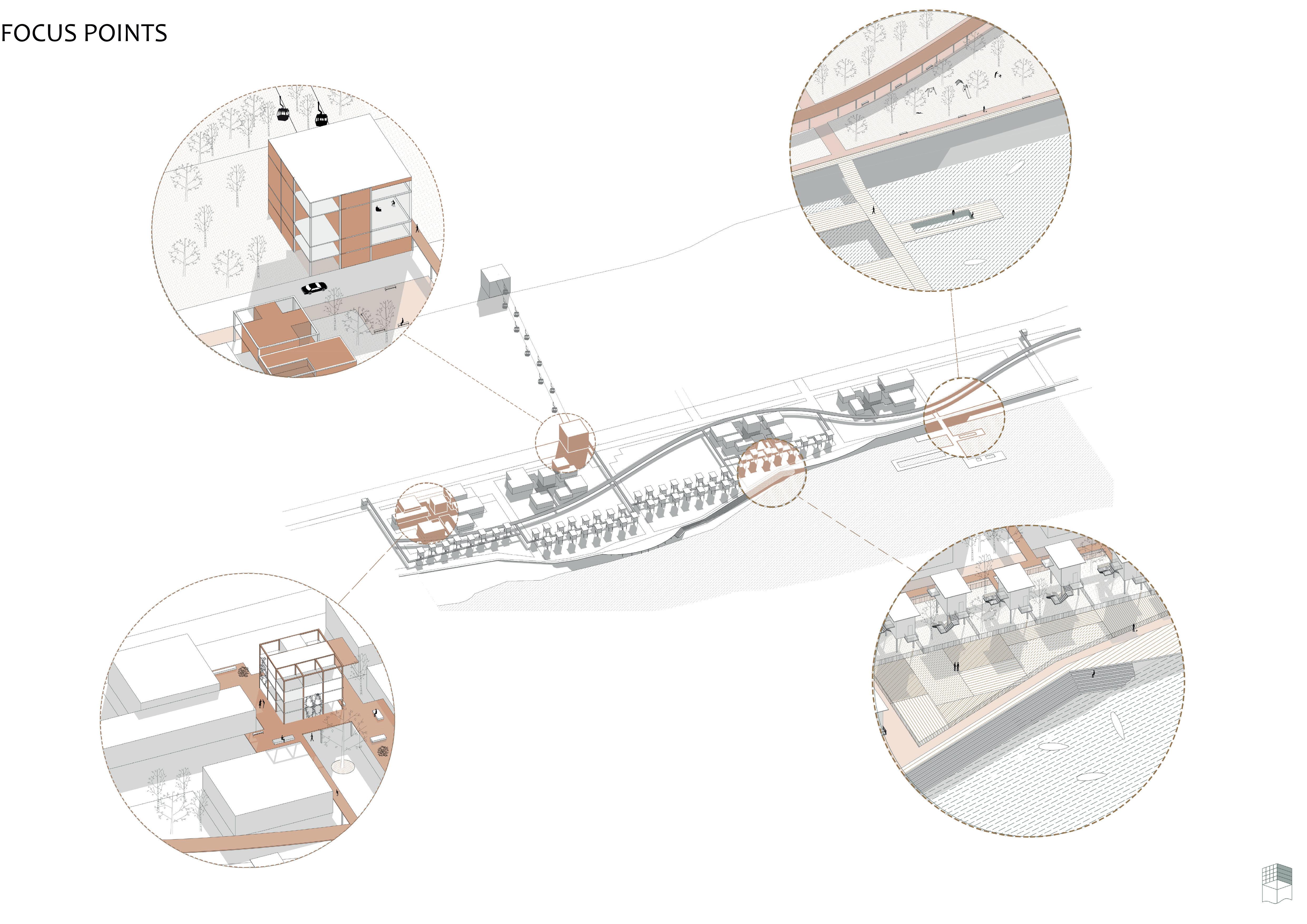 FOCUS POINTS