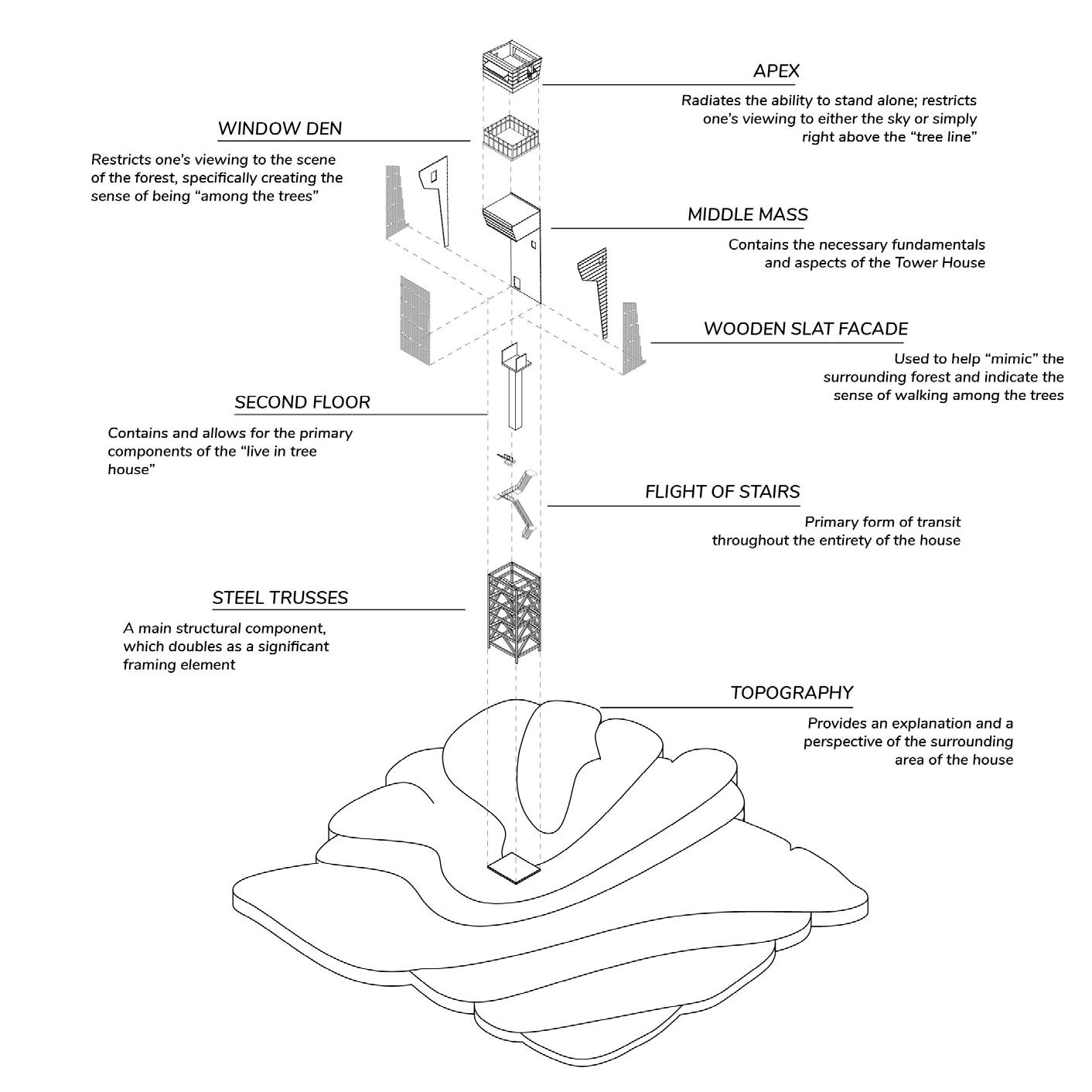 APEX

Radiates the ability to stand alone; restricts one's viewing to either the sky or simply right above the "tree line"

WINDOW DEN

Restricts one's viewing to the scene of the forest, specifically creating the sense of being "among the trees"

MIDDLE MASS

Contains the necessary fundamentals and aspects of the Tower House

WOODEN SLAT FACADE

Used to help "mimic" the surrounding forest and indicate the sense of walking among the trees

SECOND FLOOR

Contains and allows for the primary components of the "live in tree house"

FLIGHT OF STAIRS

Primary form of transit throughout the entirety of the house

STEEL TRUSSES

A main structural component, which doubles as a significant framing element

TOPOGRAPHY

Provides an explanation and a perspective of the surrounding area of the house