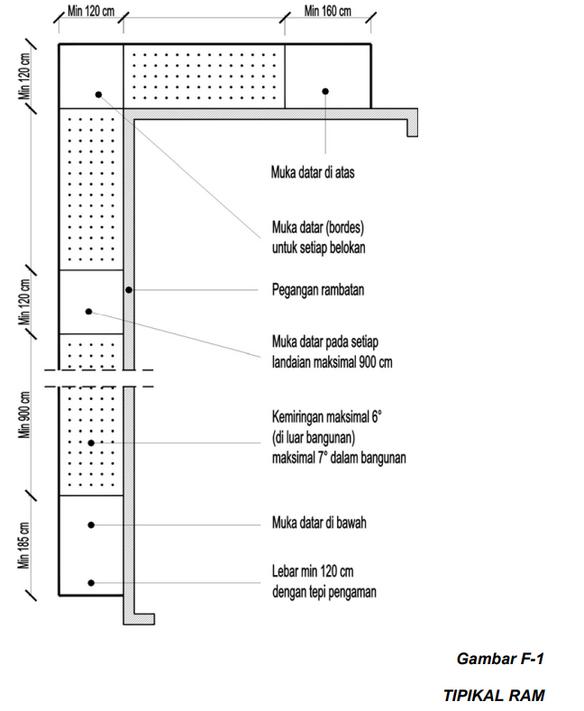 Min 120 cm

Min 160 cm

Min 120 cm

Min 120 cm

Min 900 cm

Min 185 cm

Muka datar di atas

Muka datar (bordes) untuk setiap belokan

Pegangan rambatan

Muka datar pada setiap landaian maksimal 900 cm

Kemiringan maksimal 6° (di luar bangunan) maksimal 7° dalam bangunan

Muka datar di bawah

Lebar min 120 cm dengan tepi pengaman

Gambar F-1

TIPIKAL RAM