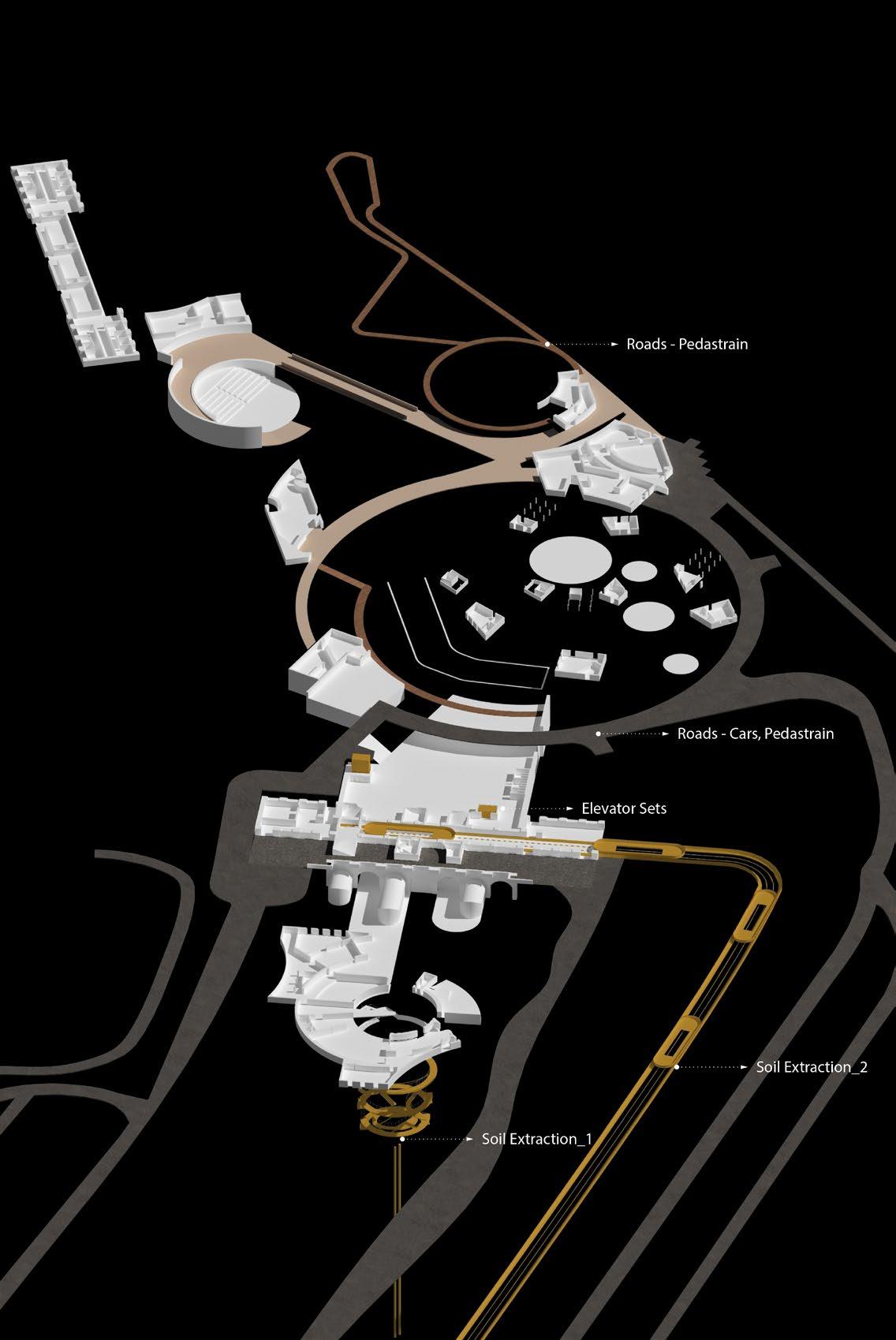 Roads - Pedastrain

Roads - Cars, Pedastrain

Elevator Sets

Soil Extraction_2

Soil Extraction_1