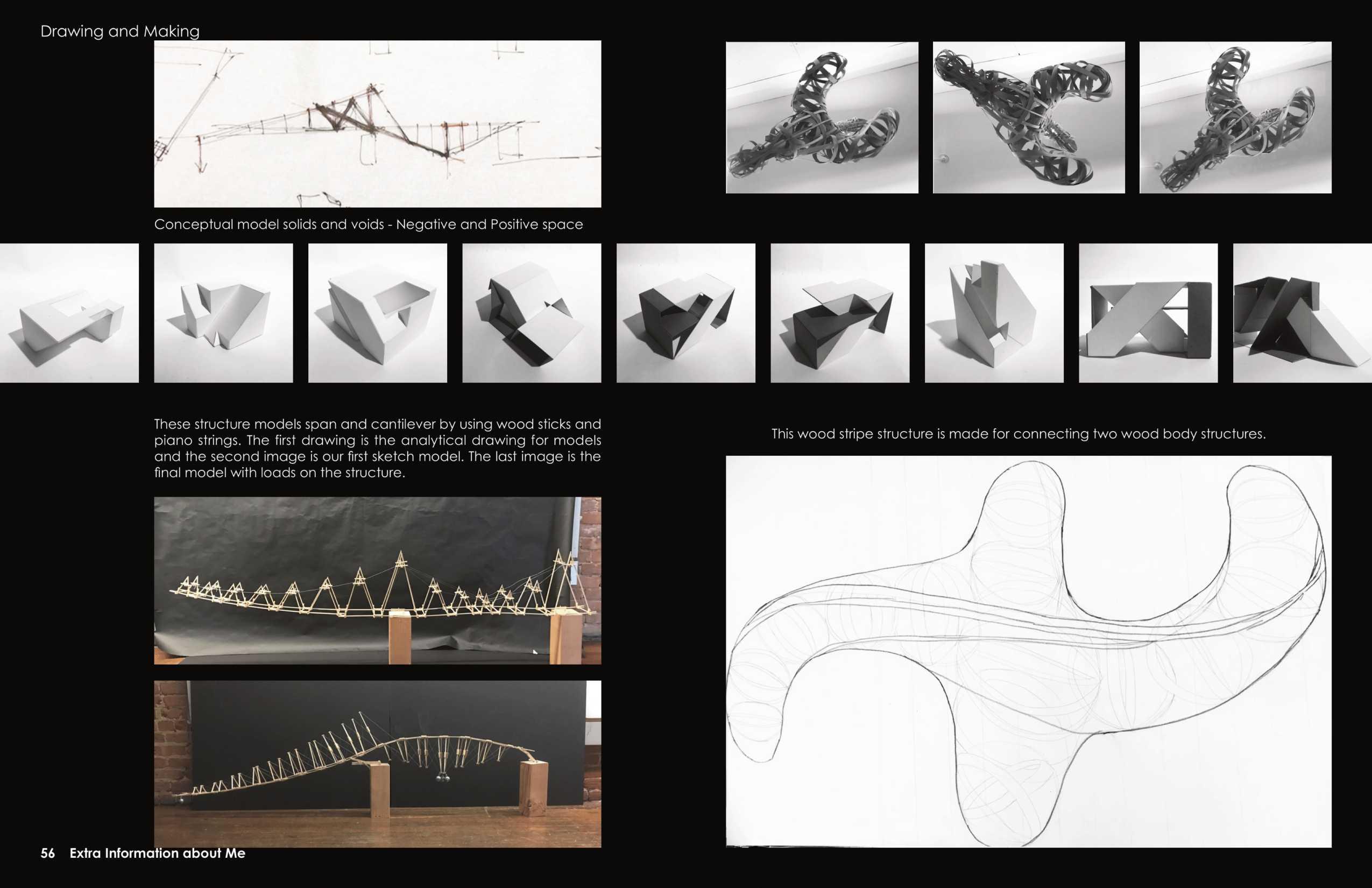 Drawing and Making

Conceptual model solids and voids - Negative and Positive space

These structure models span and cantilever by using wood sticks and piano strings. The first drawing is the analytical drawing for models and the second image is our first sketch model. The last image is the final model with loads on the structure.

This wood stripe structure is made for connecting two wood body structures.

56 Extra Information about Me