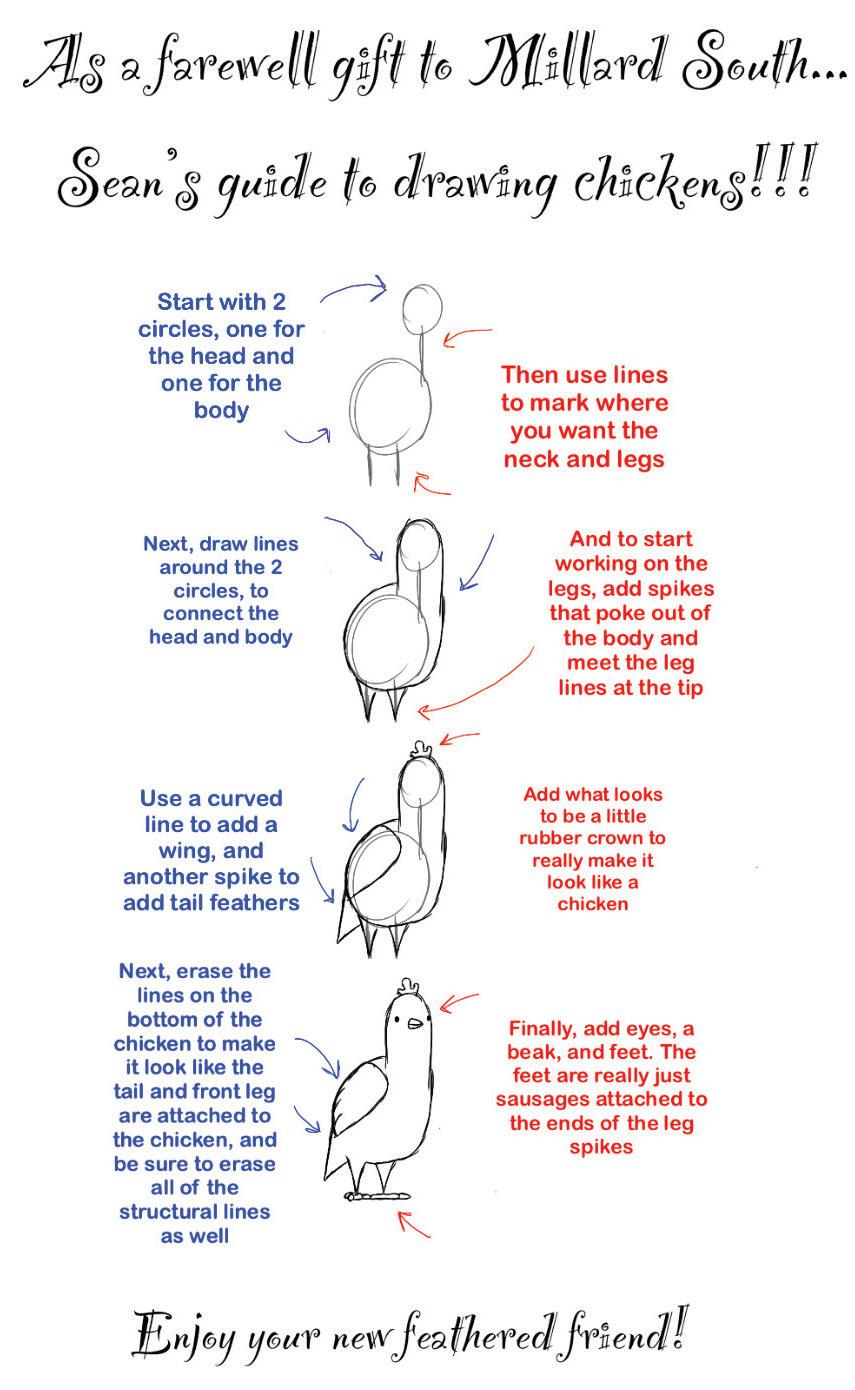 As a farewell gift to Millard South...

Sean's guide to drawing chickens!!!

Start with 2 circles, one for the head and one for the body

Then use lines to mark where you want the neck and legs

Next, draw lines around the 2 circles, to connect the head and body

And to start working on the legs, add spikes that poke out of the body and meet the leg lines at the tip

Use a curved line to add a wing, and another spike to add tail feathers

Add what looks to be a little rubber crown to really make it look like a chicken

Next, erase the lines on the bottom of the chicken to make it look like the tail and front leg are attached to the chicken, and be sure to erase all of the structural lines as well

Finally, add eyes, a beak, and feet. The feet are really just sausages attached to the ends of the leg spikes

Enjoy your new feathered friend!