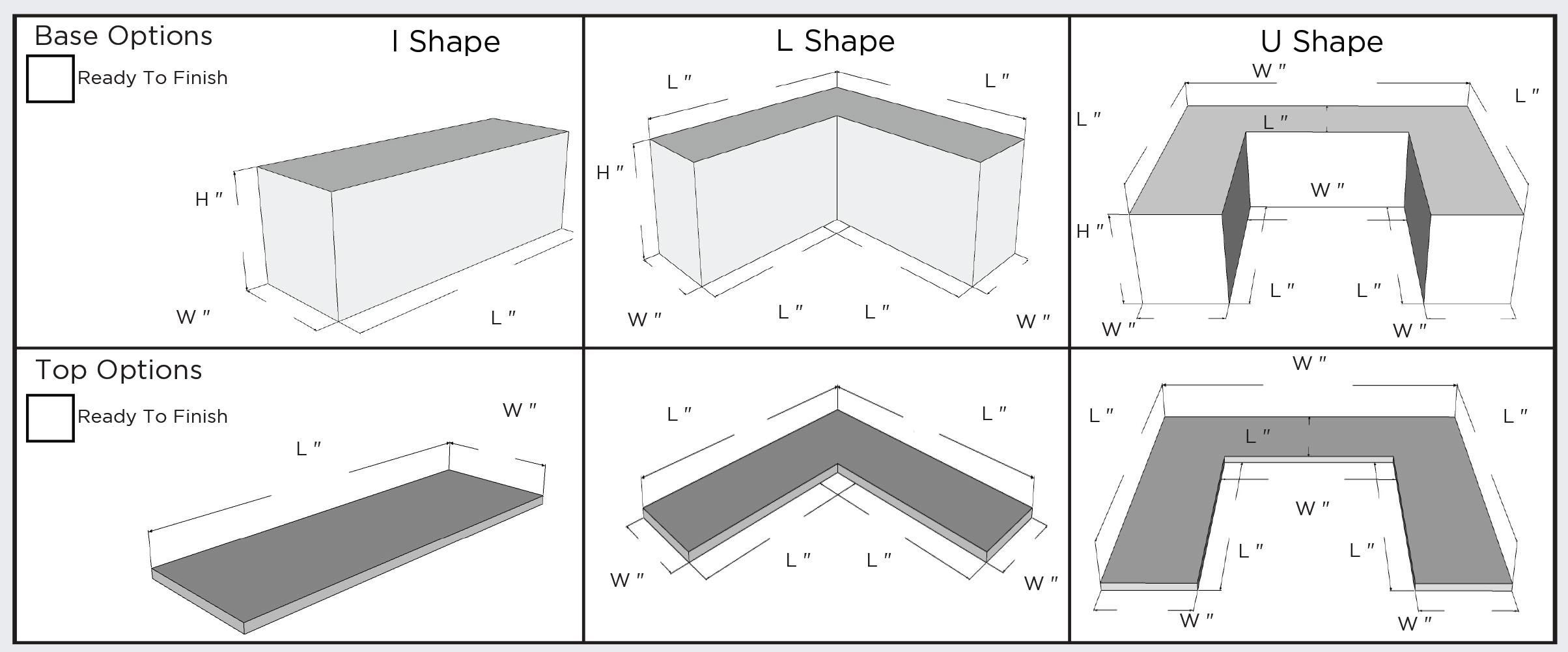 Base Options

Ready To Finish

I Shape

H "

W "

L "

L Shape

L "

L "

H "

W "

L "

L "

W "

U Shape

W "

L "

L "

L "

W "

H "

L "

L "

W "

W "

Top Options

Ready To Finish

W "

L "

L "

L "

W "

L "

L "

W "

W "

L "

L "

L "

W "

L "

L "

W "

W "