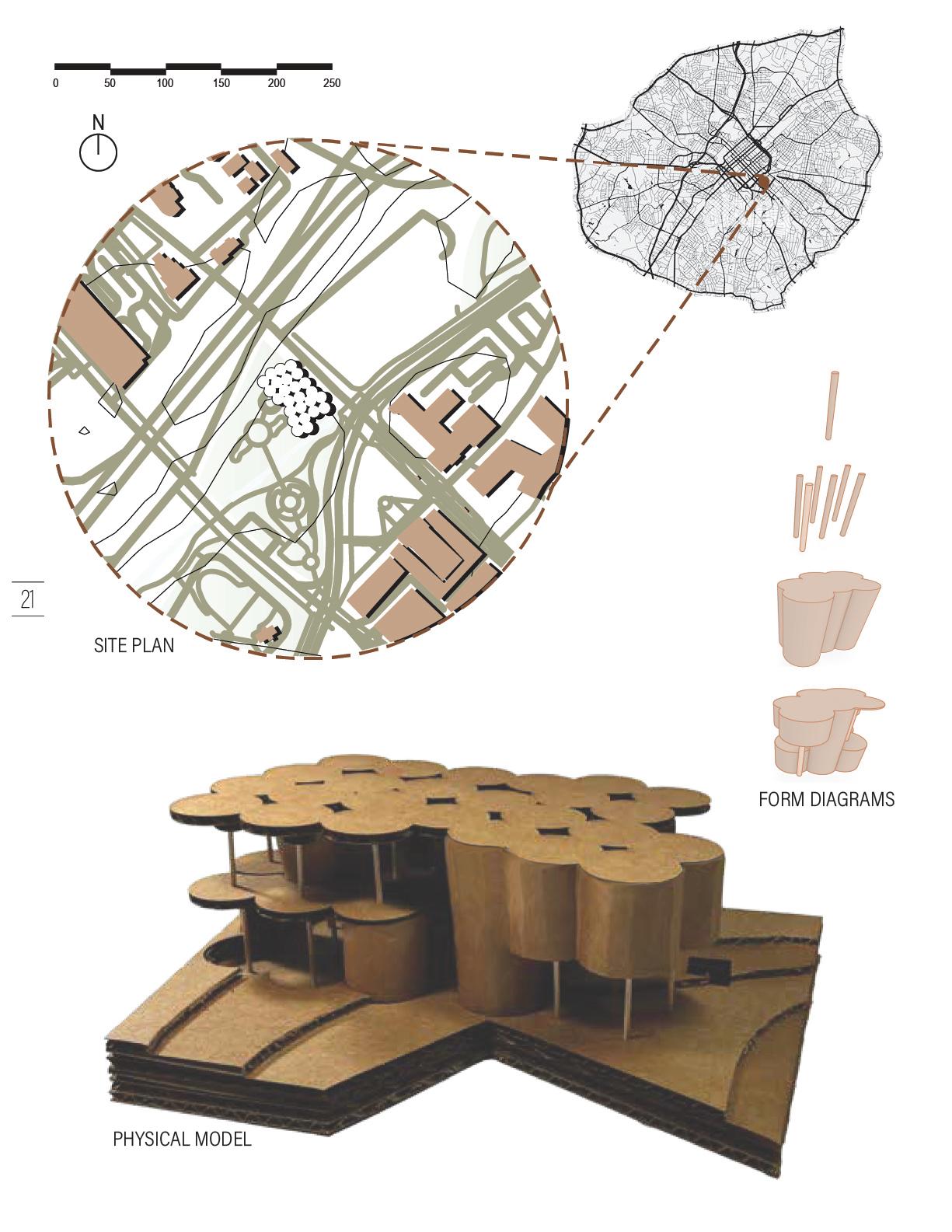 0 50 100 150 200 250

N

21

SITE PLAN

FORM DIAGRAMS

PHYSICAL MODEL