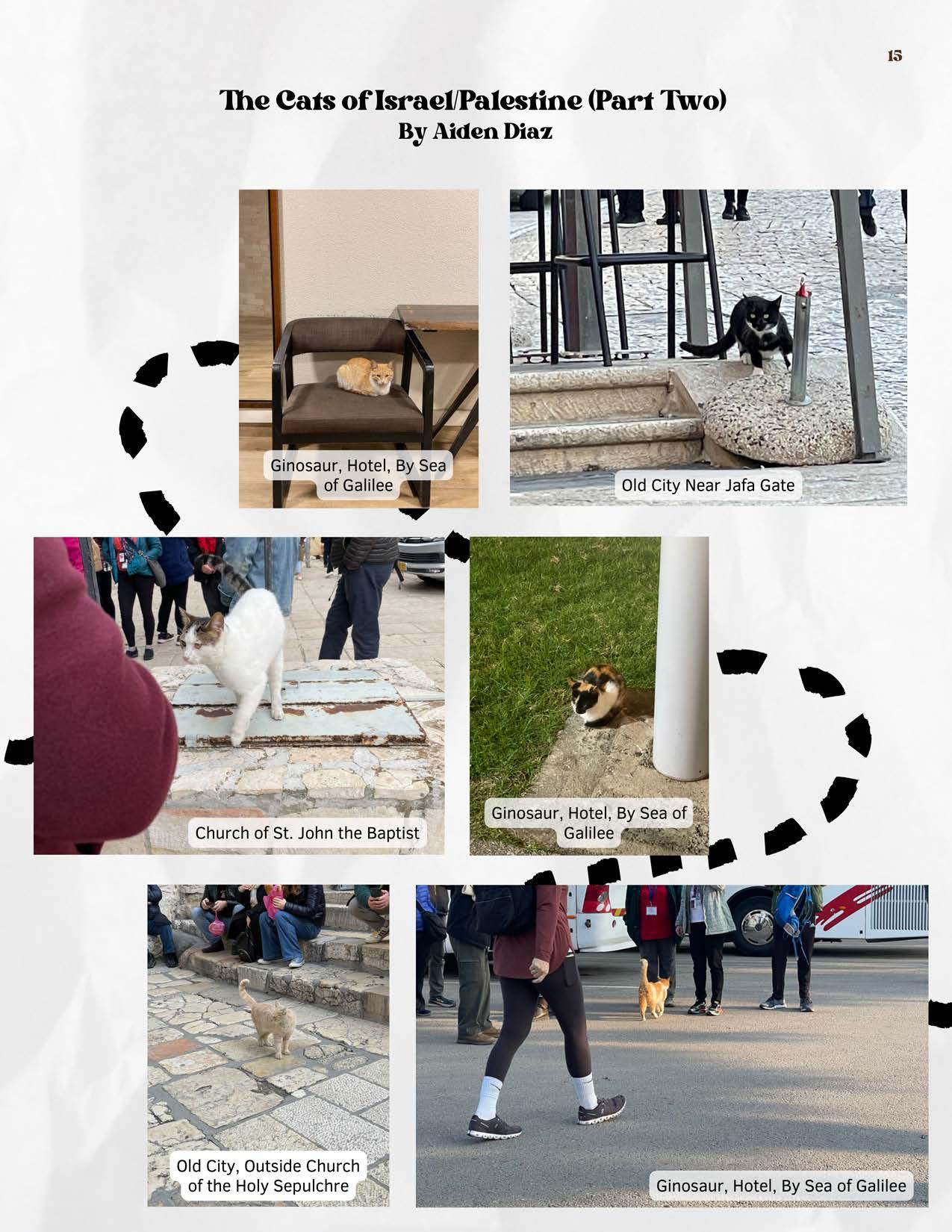 15

The Cats of Israel/Palestine (Part Two)
By Aiden Diaz

Ginosaur, Hotel, By Sea of Galilee

Old City Near Jafa Gate

Church of St. John the Baptist

Ginosaur, Hotel, By Sea of Galilee

Old City, Outside Church of the Holy Sepulchre

Ginosaur, Hotel, By Sea of Galilee