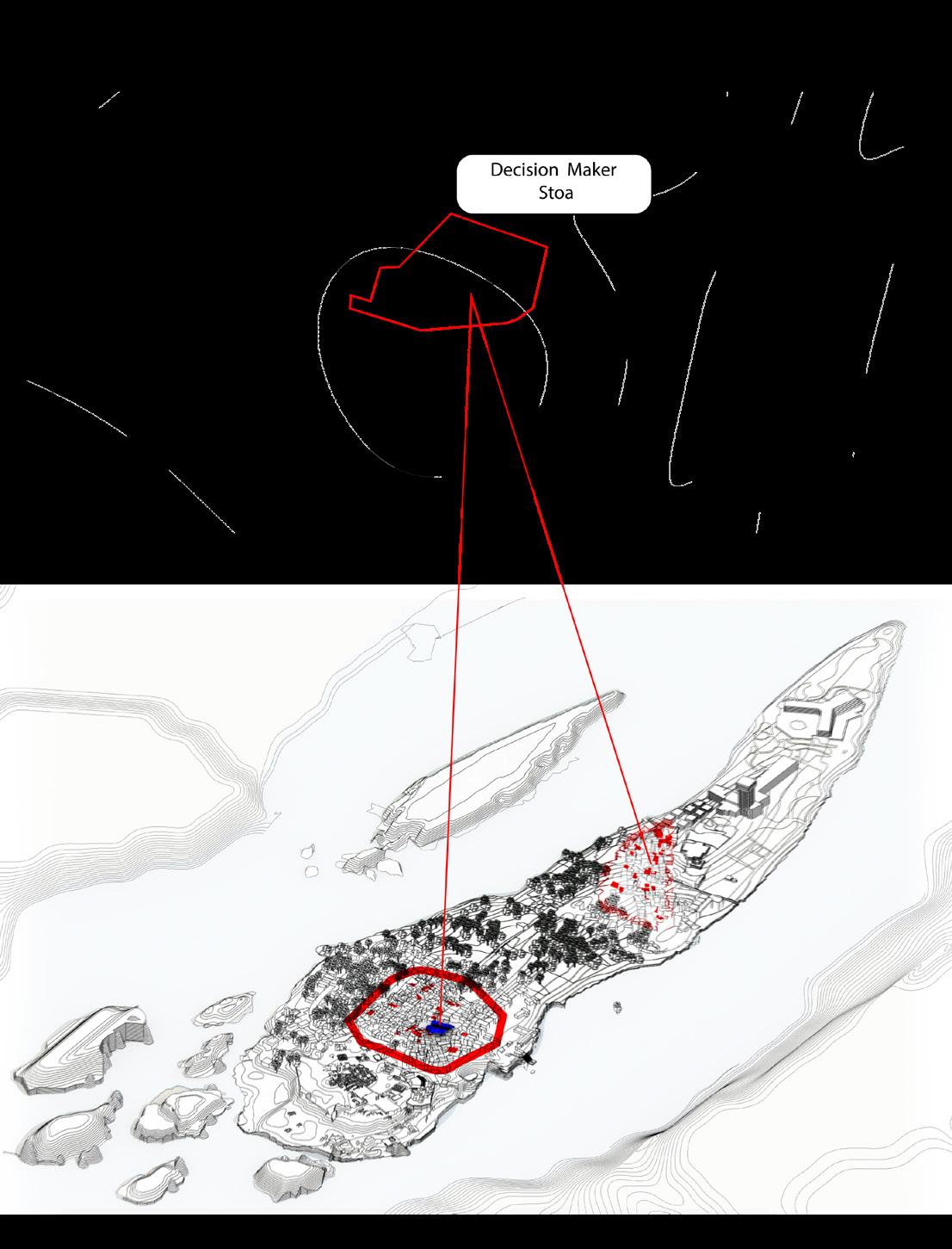 Decision Maker
Stoa