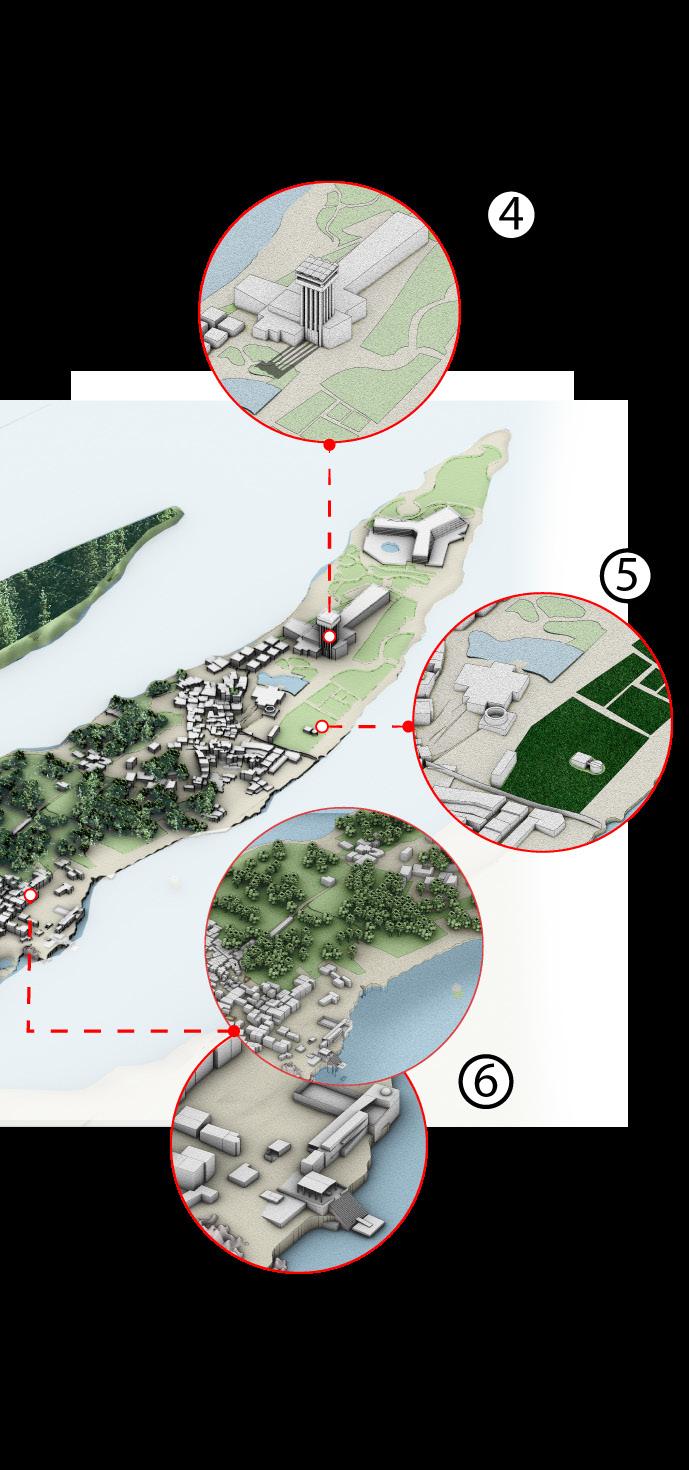 4

5

6