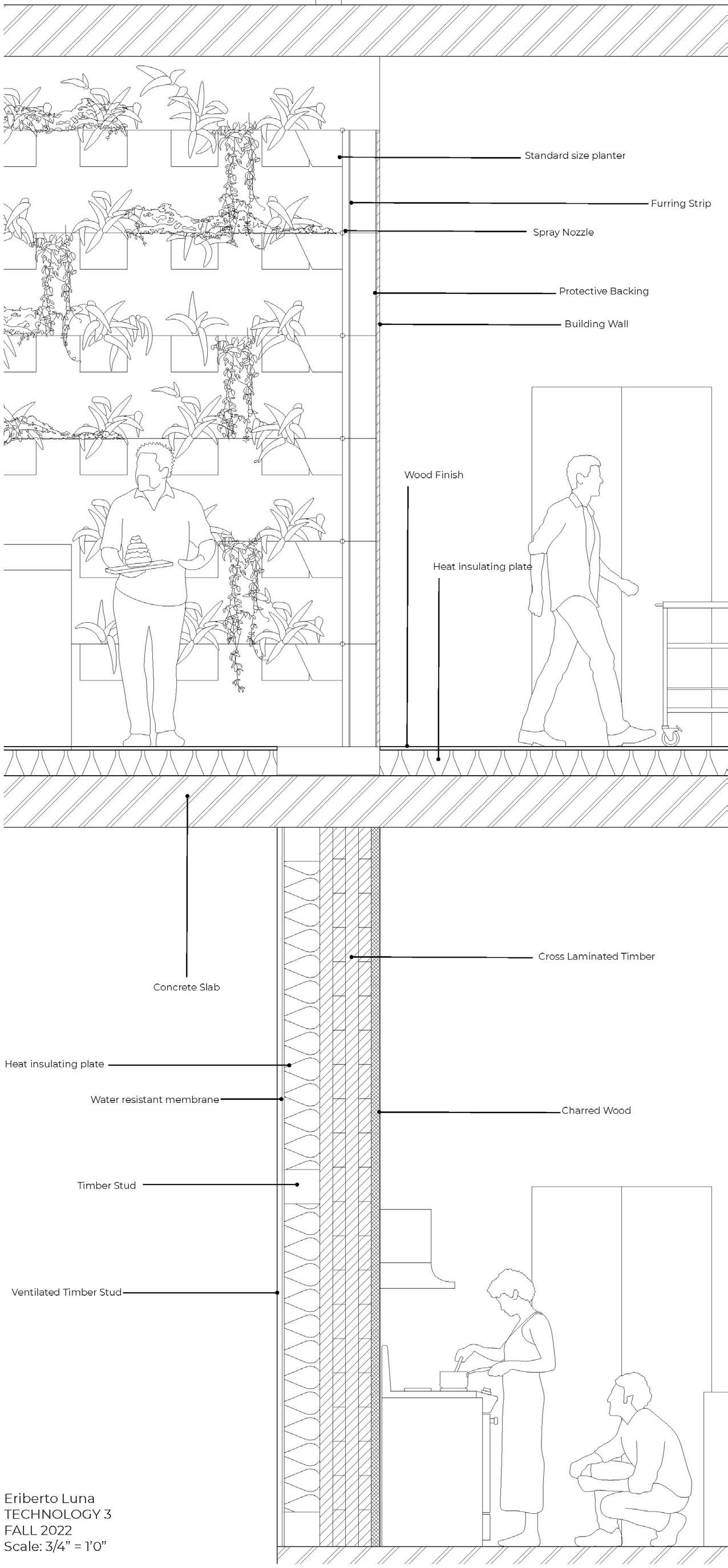 Standard size planter

Furring Strip

Spray Nozzle

Protective Backing

Building Wall

Wood Finish

Heat insulating plate

Cross Laminated Timber

Concrete Slab

Heat insulating plate

Water resistant membrane

Charred Wood

Timber Stud

Ventilated Timber Stud

Eriberto Luna
TECHNOLOGY 3
FALL 2022
Scale: 3/4" = 1'0"