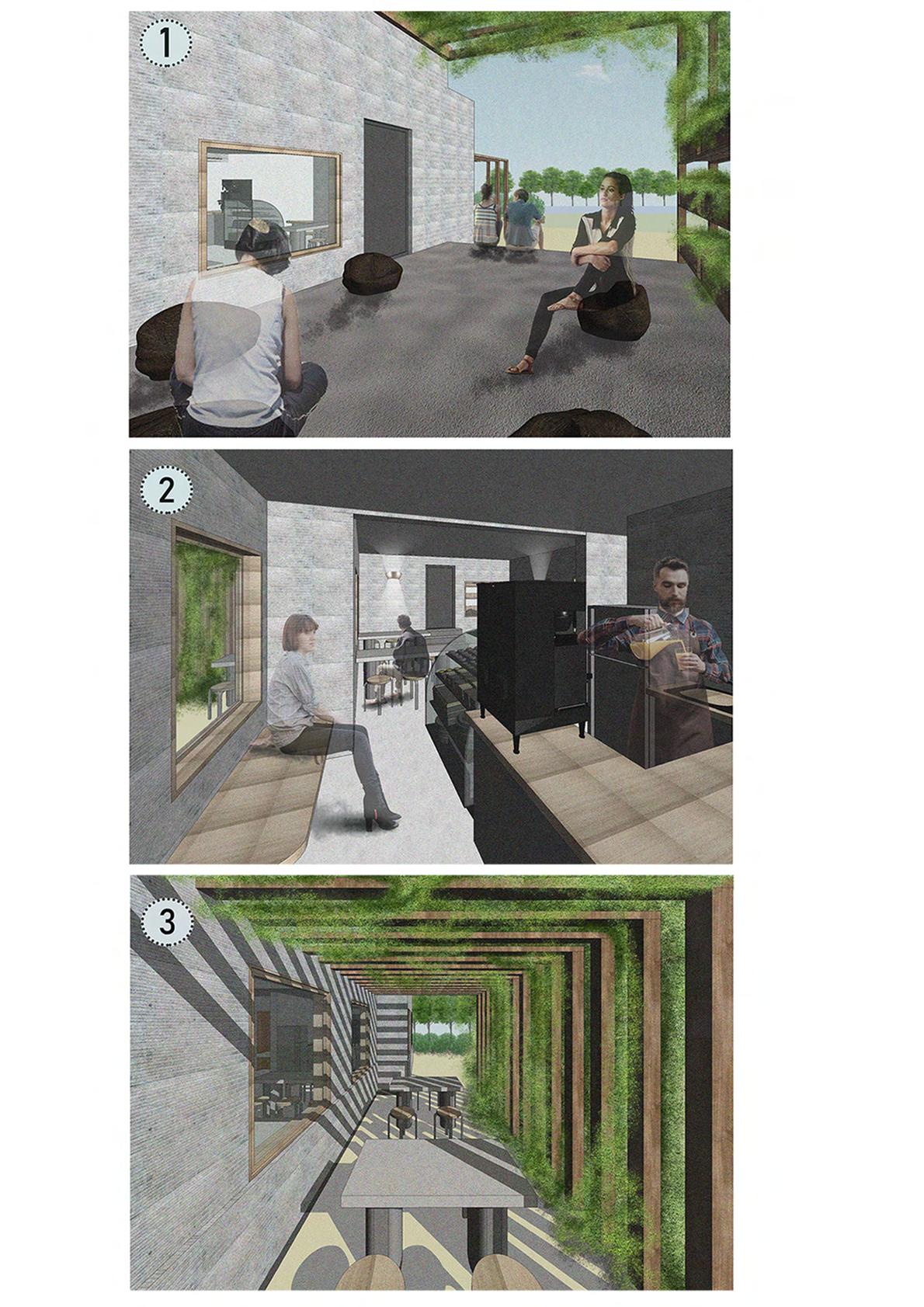 1

2

3