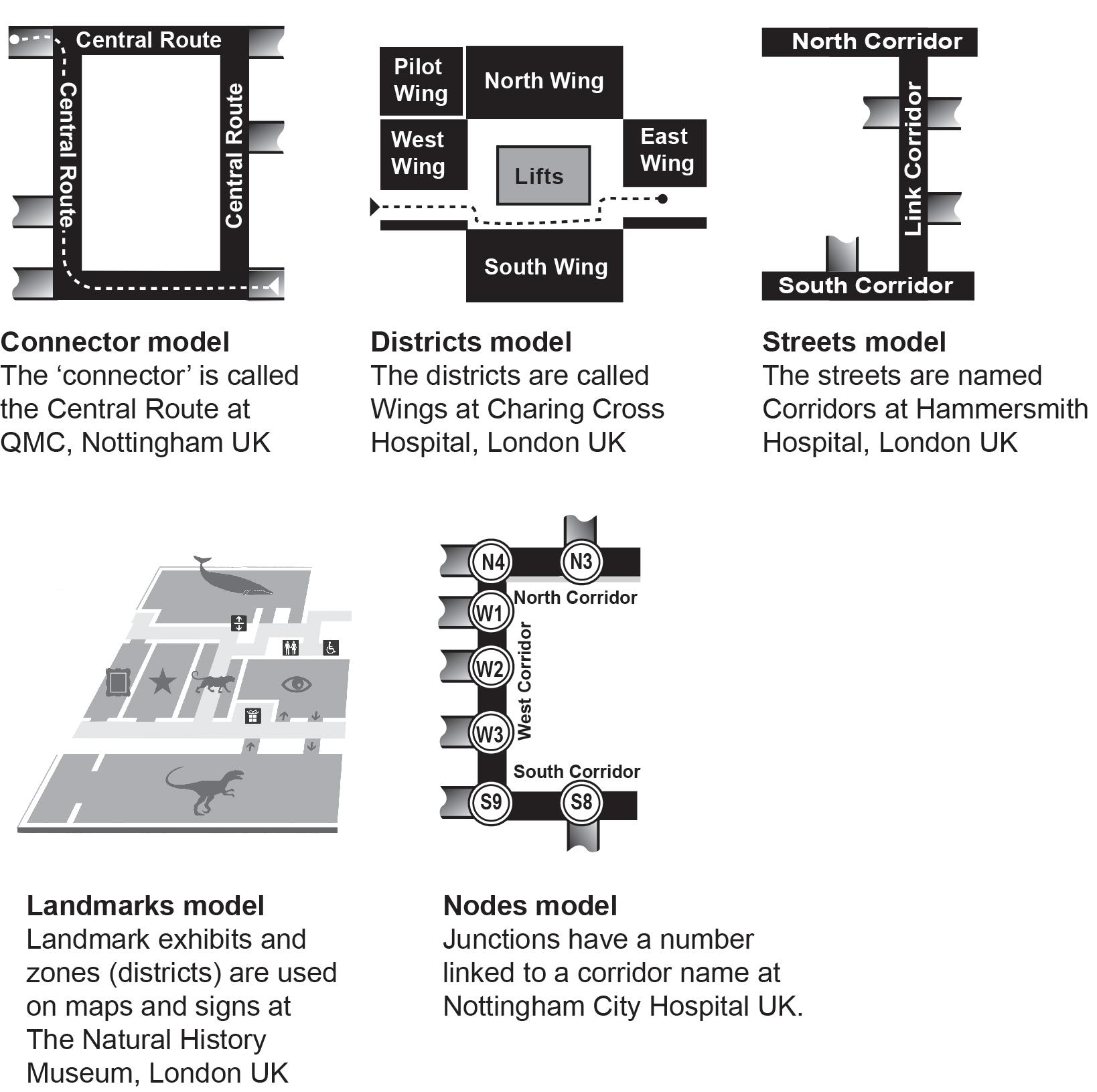 Central Route
Central Route
Central Route

Connector model
The ‘connector’ is called the Central Route at QMC, Nottingham UK

Pilot Wing
North Wing
West Wing
Lifts
East Wing
South Wing

Districts model
The districts are called Wings at Charing Cross Hospital, London UK

North Corridor
Link Corridor
South Corridor

Streets model
The streets are named Corridors at Hammersmith Hospital, London UK

Landmarks model
Landmark exhibits and zones (districts) are used on maps and signs at The Natural History Museum, London UK

N4
N3
North Corridor
W1
W2
West Corridor
W3
South Corridor
S9
S8

Nodes model
Junctions have a number linked to a corridor name at Nottingham City Hospital UK.