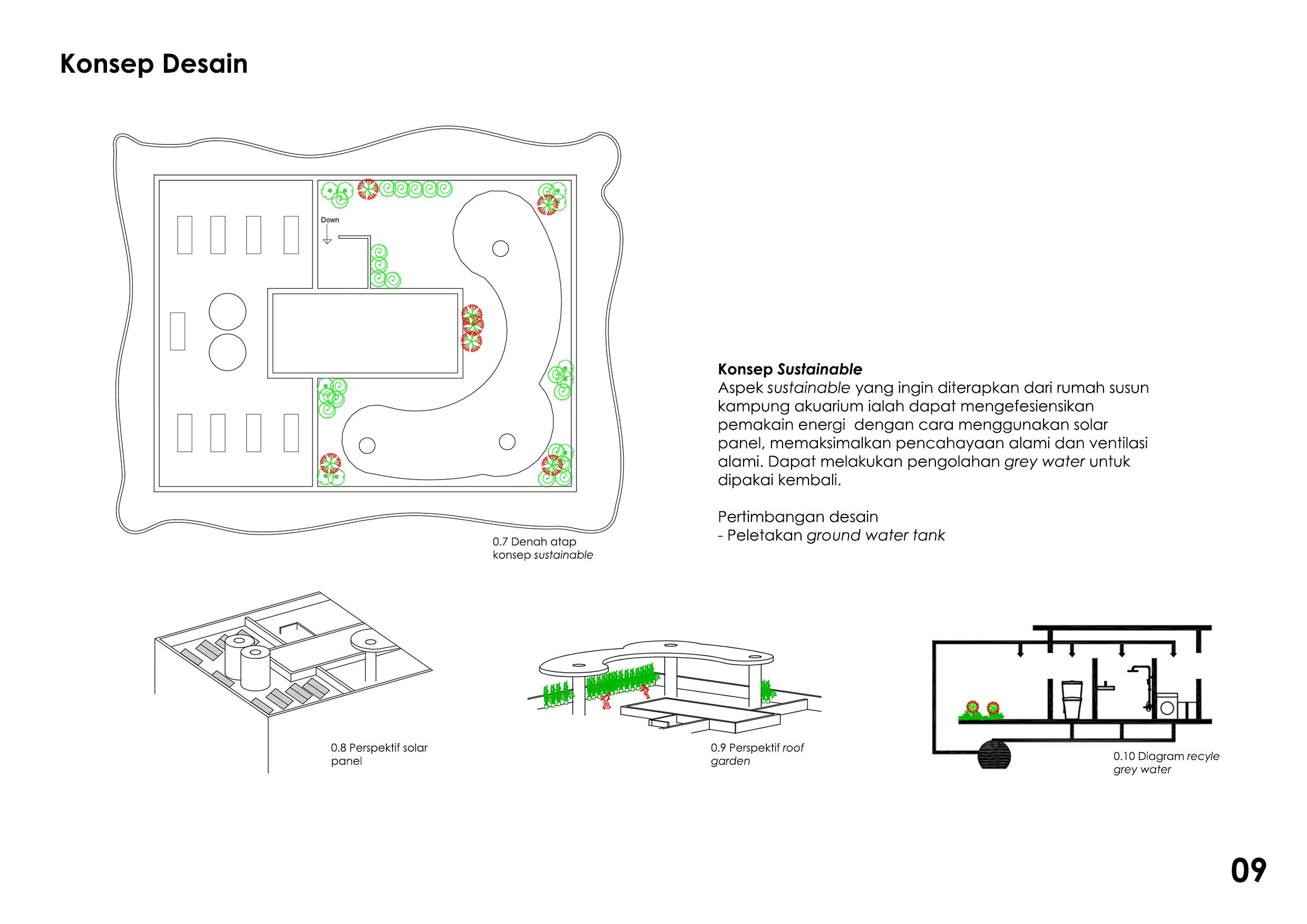 Konsep Desain

Down

0.7 Denah atap konsep sustainable

Konsep Sustainable
Aspek sustainable yang ingin diterapkan dari rumah susun kampung akuarium ialah dapat mengefesiensikan pemakain energi dengan cara menggunakan solar panel, memaksimalkan pencahayaan alami dan ventilasi alami. Dapat melakukan pengolahan grey water untuk dipakai kembali.

Pertimbangan desain
- Peletakan ground water tank

0.8 Perspektif solar panel

0.9 Perspektif roof garden

0.10 Diagram recyle grey water

09