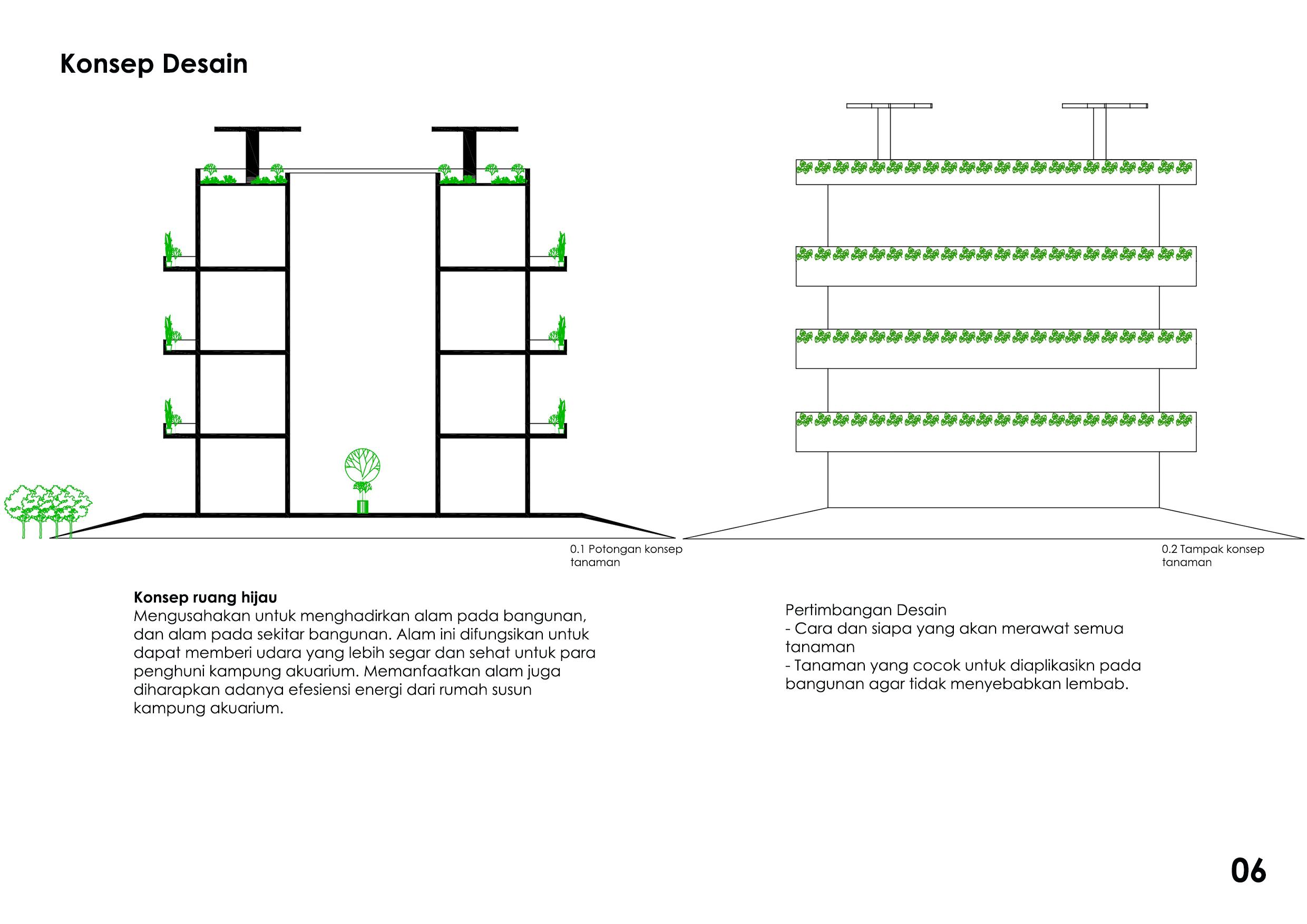 Konsep Desain

0.1 Potongan konsep tanaman

0.2 Tampak konsep tanaman

Konsep ruang hijau
Mengusahakan untuk menghadirkan alam pada bangunan, dan alam pada sekitar bangunan. Alam ini difungsikan untuk dapat memberi udara yang lebih segar dan sehat untuk para penghuni kampung akuarium. Memanfaatkan alam juga diharapkan adanya efesiensi energi dari rumah susun kampung akuarium.

Pertimbangan Desain
- Cara dan siapa yang akan merawat semua tanaman
- Tanaman yang cocok untuk diaplikasikn pada bangunan agar tidak menyebabkan lembab.

06