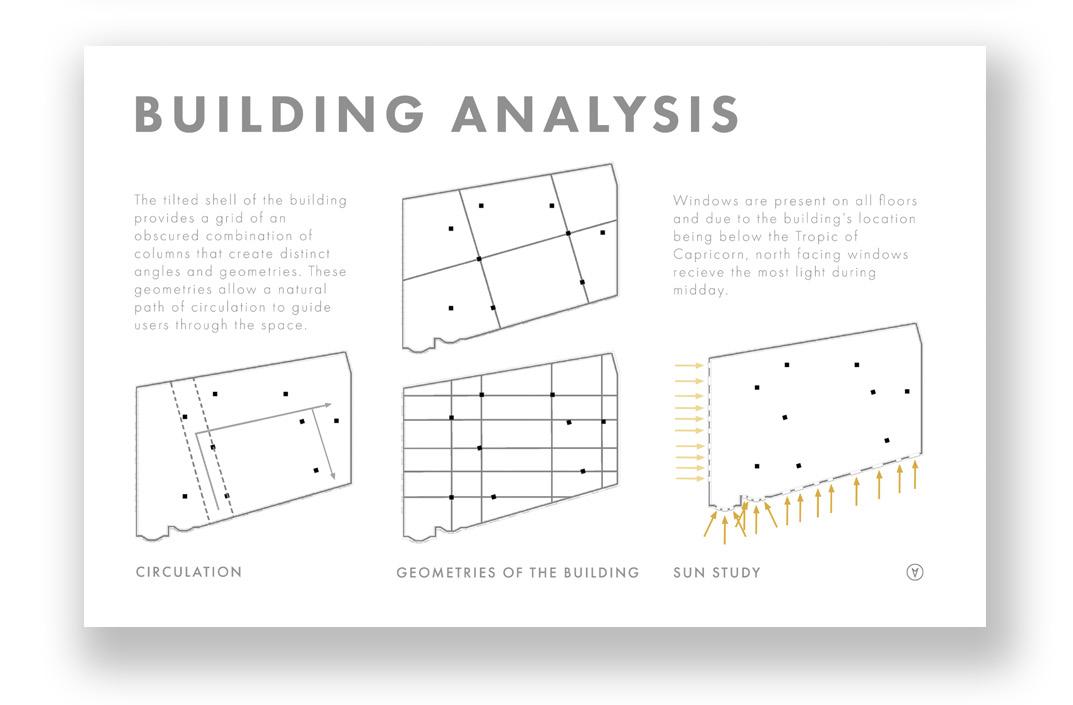 BUILDING ANALYSIS

The tilted shell of the building provides a grid of an obscured combination of columns that create distinct angles and geometries. These geometries allow a natural path of circulation to guide users through the space.

Windows are present on all floors and due to the building's location being below the Tropic of Capricorn, north facing windows recieve the most light during midday.

CIRCULATION

GEOMETRIES OF THE BUILDING

SUN STUDY