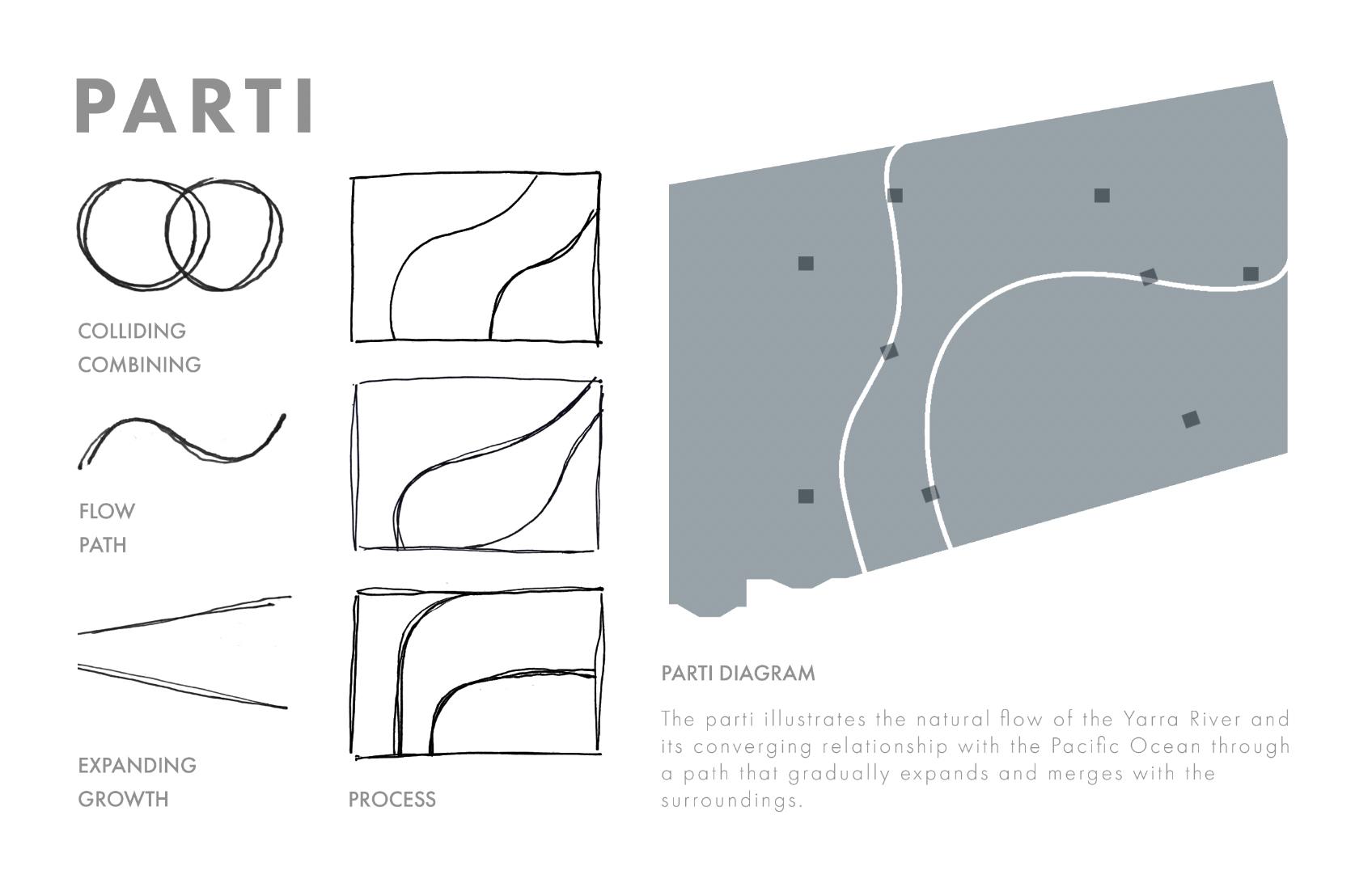 PARTI

COLLIDING
COMBINING

FLOW
PATH

EXPANDING
GROWTH

PROCESS

PARTI DIAGRAM

The parti illustrates the natural flow of the Yarra River and its converging relationship with the Pacific Ocean through a path that gradually expands and merges with the surroundings.