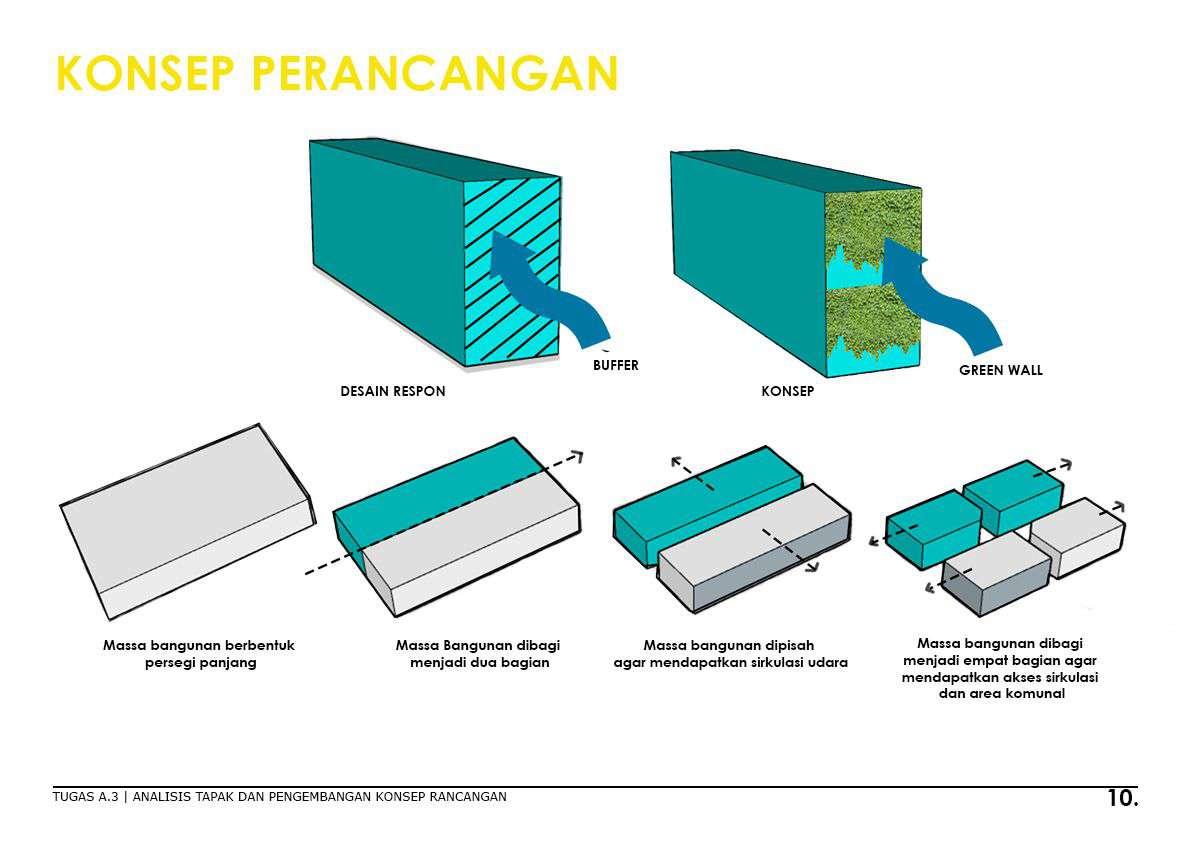 KONSEP PERANCANGAN

BUFFER

DESAIN RESPON

GREEN WALL

KONSEP

Massa bangunan berbentuk persegi panjang

Massa Bangunan dibagi menjadi dua bagian

Massa bangunan dipisah agar mendapatkan sirkulasi udara

Massa bangunan dibagi menjadi empat bagian agar mendapatkan akses sirkulasi dan area komunal

TUGAS A.3 | ANALISIS TAPAK DAN PENGEMBANGAN KONSEP RANCANGAN

10.