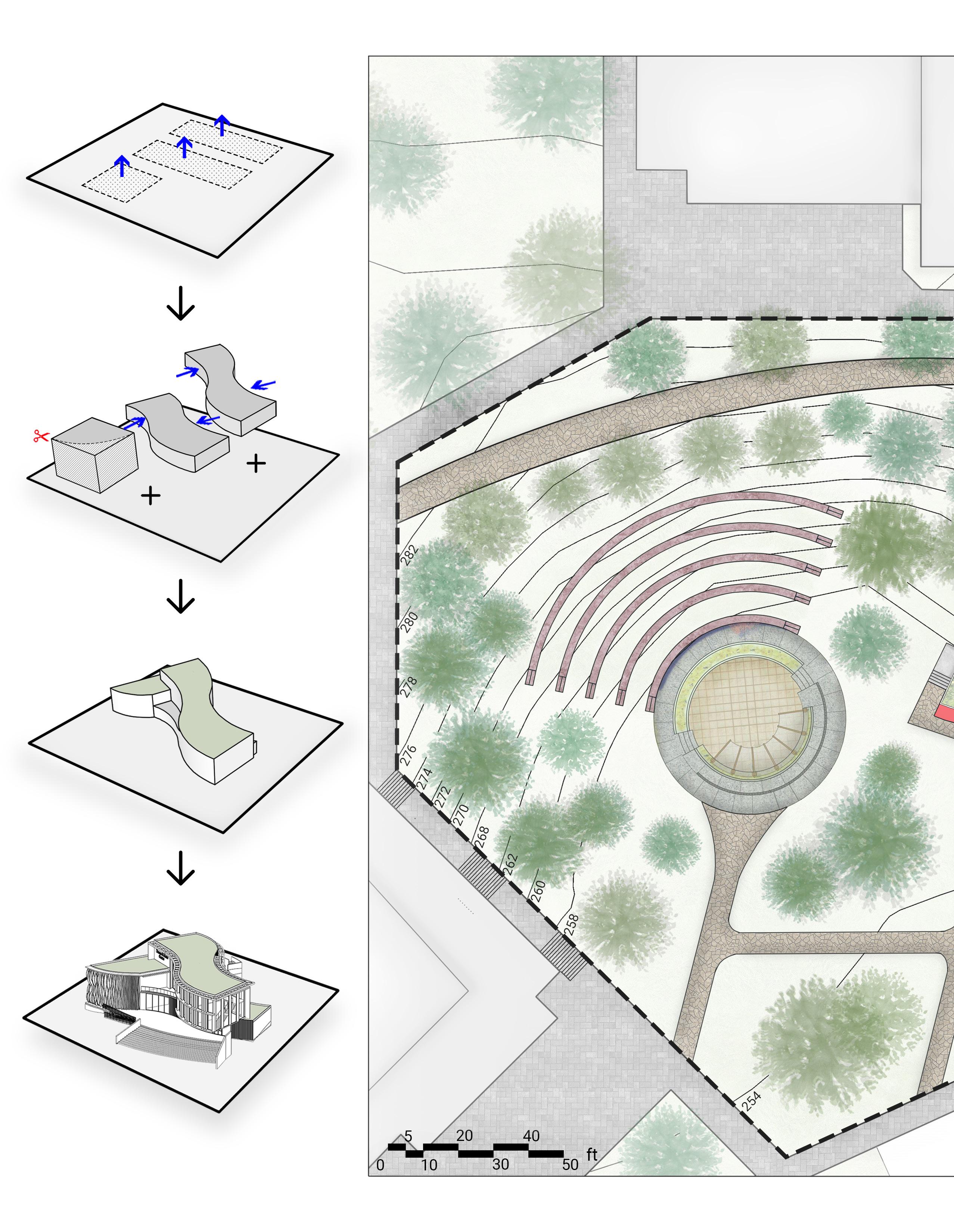 +
+

282
280
278
276
274
272
270
268
262
260
258
254

5 20 40
0 10 30 50 ft