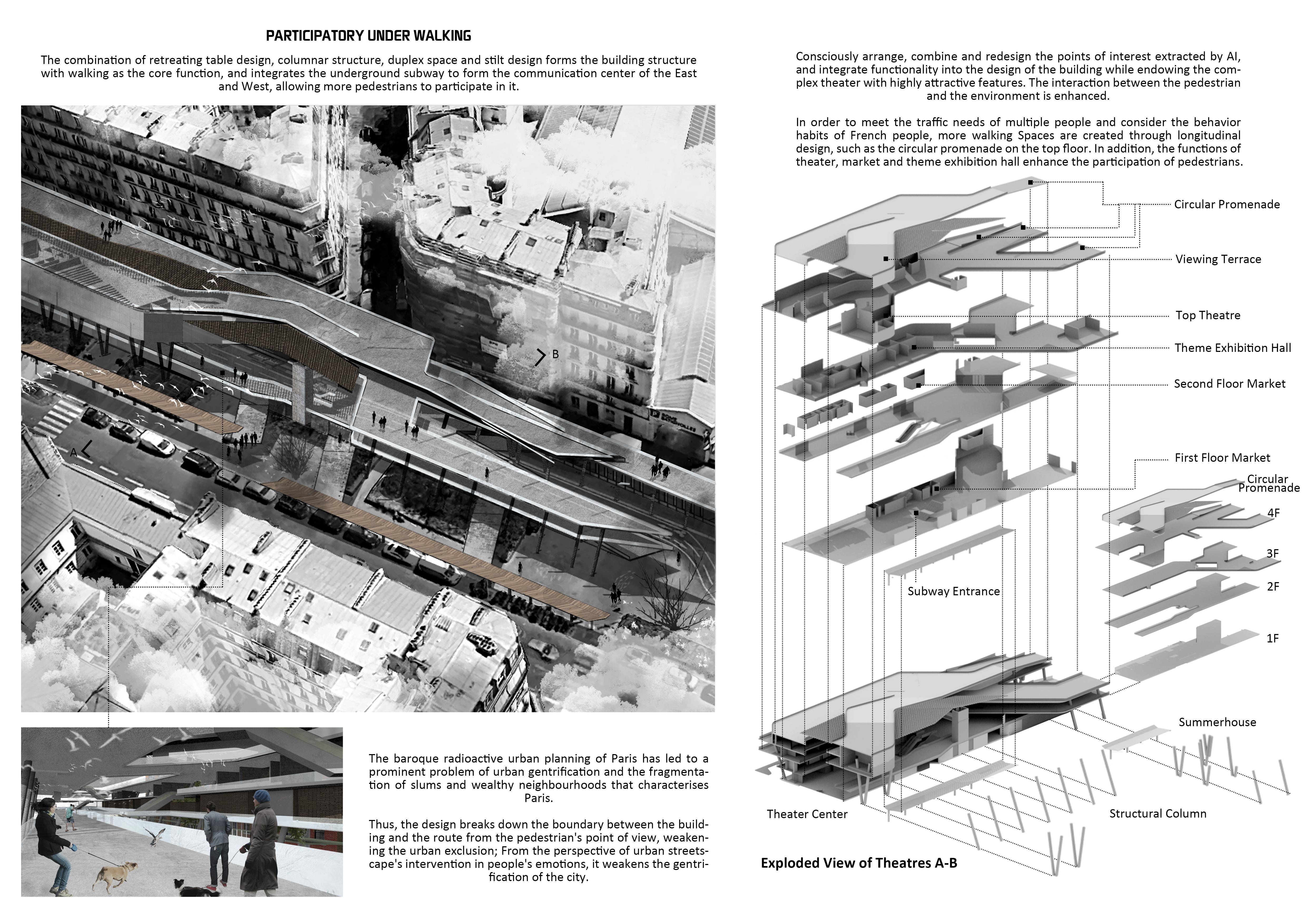 PARTICIPATORY UNDER WALKING

The combination of retreating table design, columnar structure, duplex space and stilt design forms the building structure with walking as the core function, and integrates the underground subway to form the communication center of the East and West, allowing more pedestrians to participate in it.

B

A

The baroque radioactive urban planning of Paris has led to a prominent problem of urban gentrification and the fragmentation of slums and wealthy neighbourhoods that characterises Paris.

Thus, the design breaks down the boundary between the building and the route from the pedestrian's point of view, weakening the urban exclusion; From the perspective of urban streetscape's intervention in people's emotions, it weakens the gentrification of the city.

Consciously arrange, combine and redesign the points of interest extracted by AI, and integrate functionality into the design of the building while endowing the complex theater with highly attractive features. The interaction between the pedestrian and the environment is enhanced.

In order to meet the traffic needs of multiple people and consider the behavior habits of French people, more walking Spaces are created through longitudinal design, such as the circular promenade on the top floor. In addition, the functions of theater, market and theme exhibition hall enhance the participation of pedestrians.

Circular Promenade

Viewing Terrace

Top Theatre

Theme Exhibition Hall

Second Floor Market

First Floor Market

Circular Promenade

4F

3F

2F

1F

Subway Entrance

Summerhouse

Theater Center

Structural Column

Exploded View of Theatres A-B