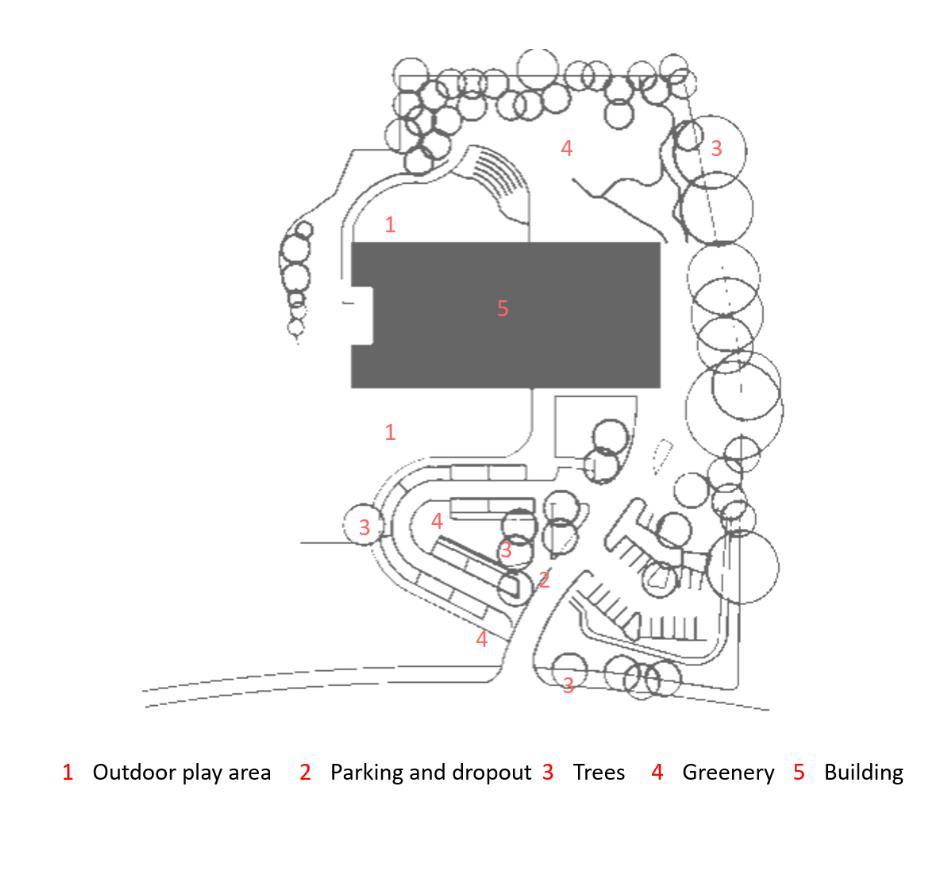 4
3
1
5
1
3
4
3
2
4
3

1 Outdoor play area 2 Parking and dropout 3 Trees 4 Greenery 5 Building