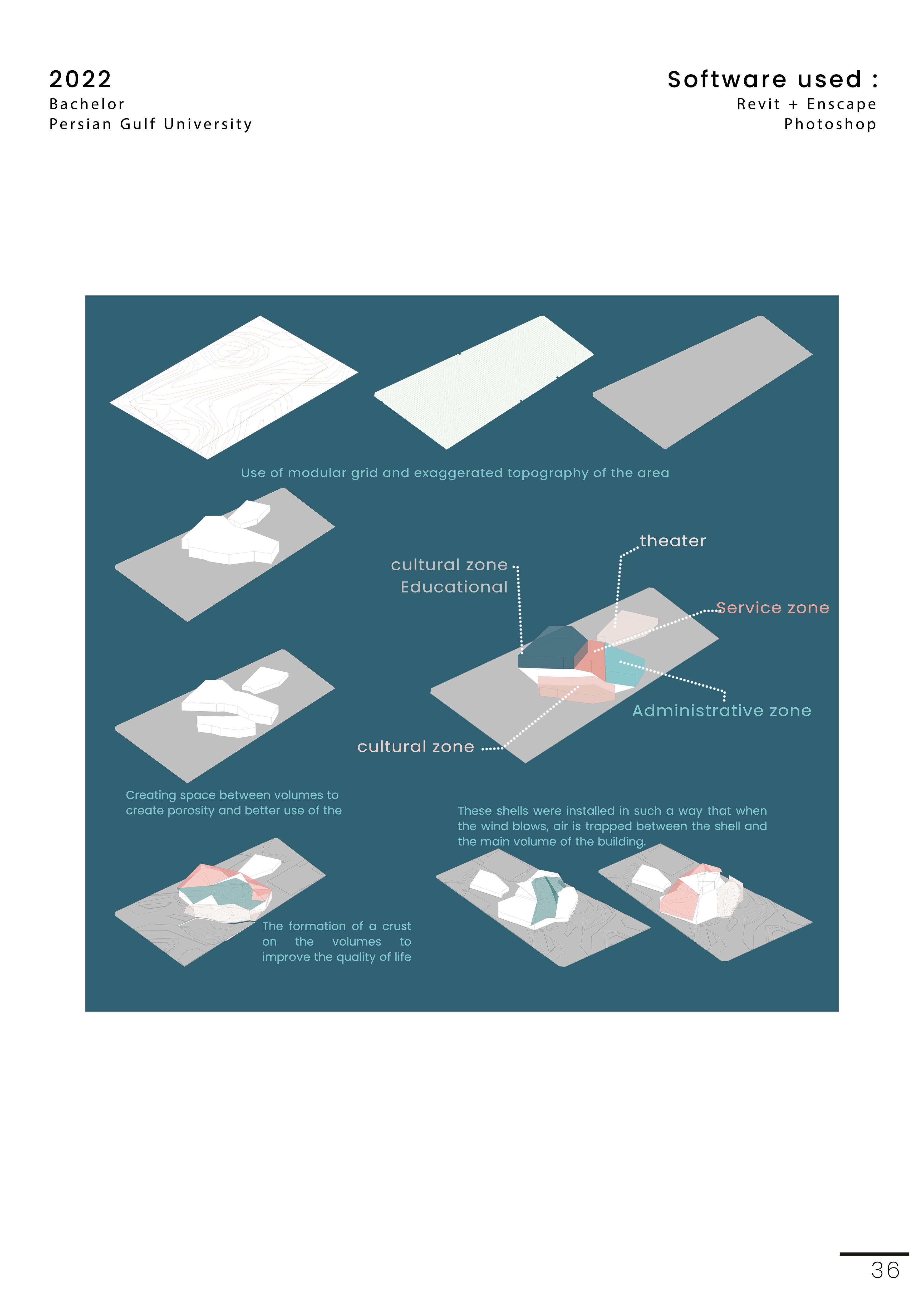 2022
Bachelor
Persian Gulf University

Software used :
Revit + Enscape
Photoshop

Use of modular grid and exaggerated topography of the area

theater

cultural zone
Educational

Service zone

Administrative zone

cultural zone

Creating space between volumes to create porosity and better use of the

These shells were installed in such a way that when the wind blows, air is trapped between the shell and the main volume of the building.

The formation of a crust on the volumes to improve the quality of life

36