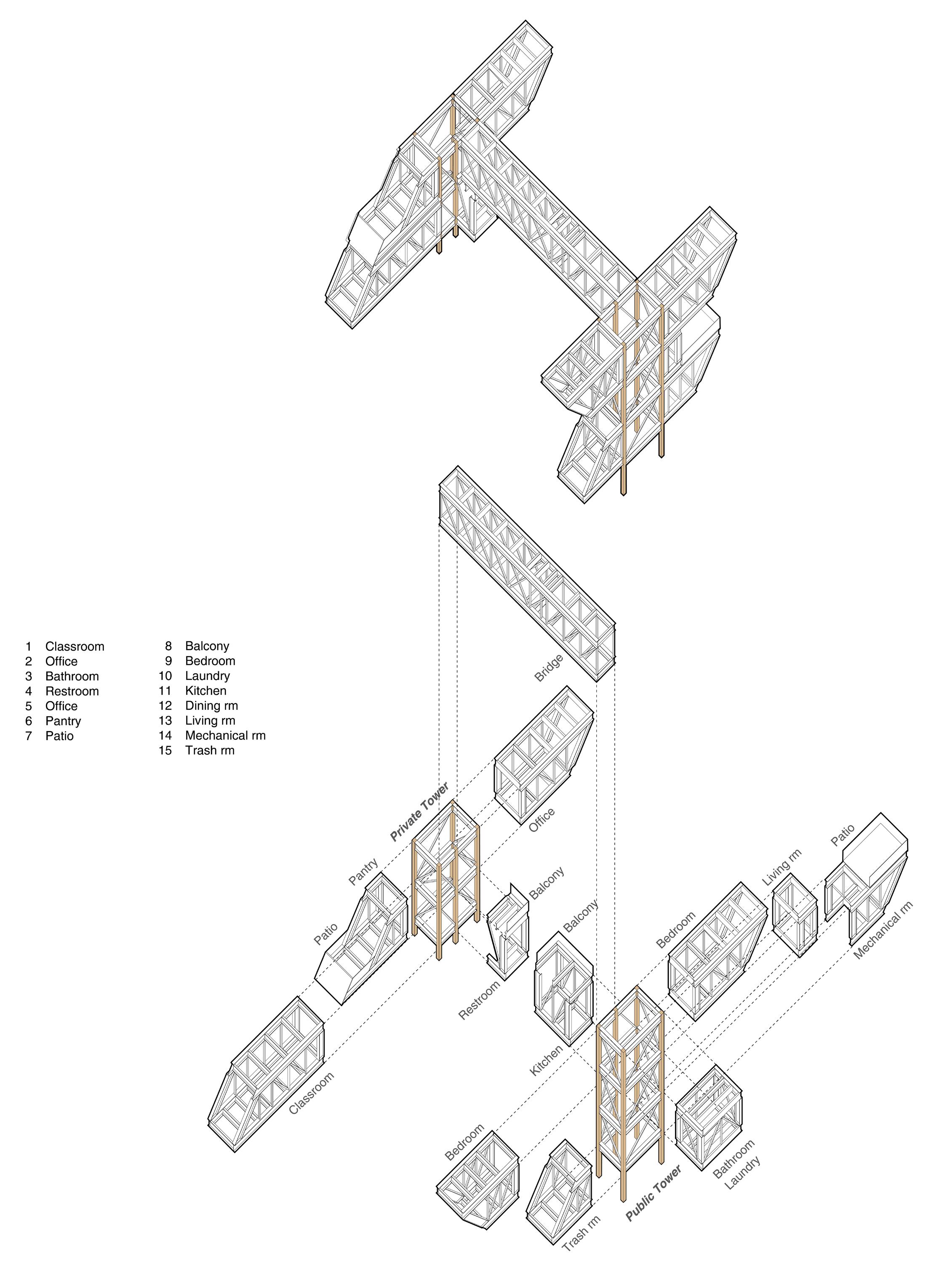 1 Classroom
2 Office
3 Bathroom
4 Restroom
5 Office
6 Pantry
7 Patio

8 Balcony
9 Bedroom
10 Laundry
11 Kitchen
12 Dining rm
13 Living rm
14 Mechanical rm
15 Trash rm

Bridge

Private Tower

Office

Pantry

Patio

Balcony

Restroom

Classroom

Balcony

Kitchen

Bedroom

Living rm

Patio

Mechanical rm

Bedroom

Trash rm

Public Tower

Bathroom
Laundry