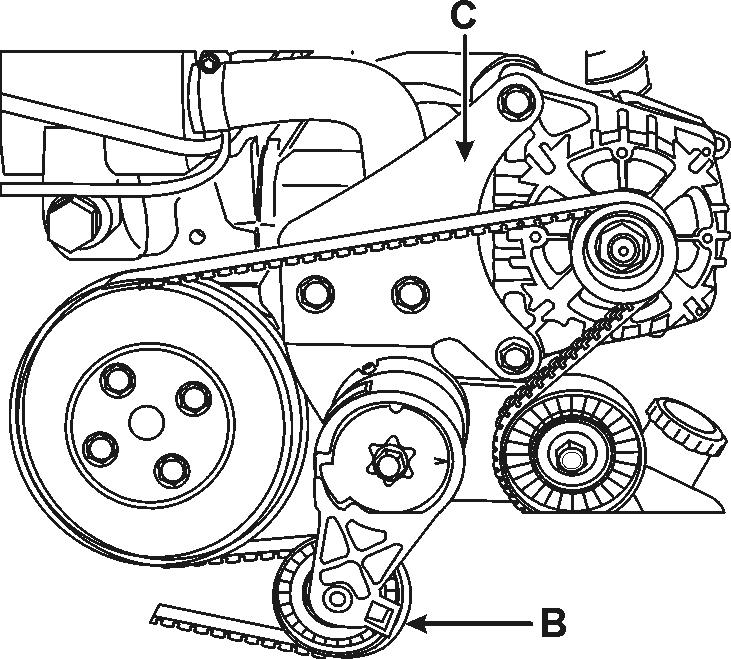 C

B