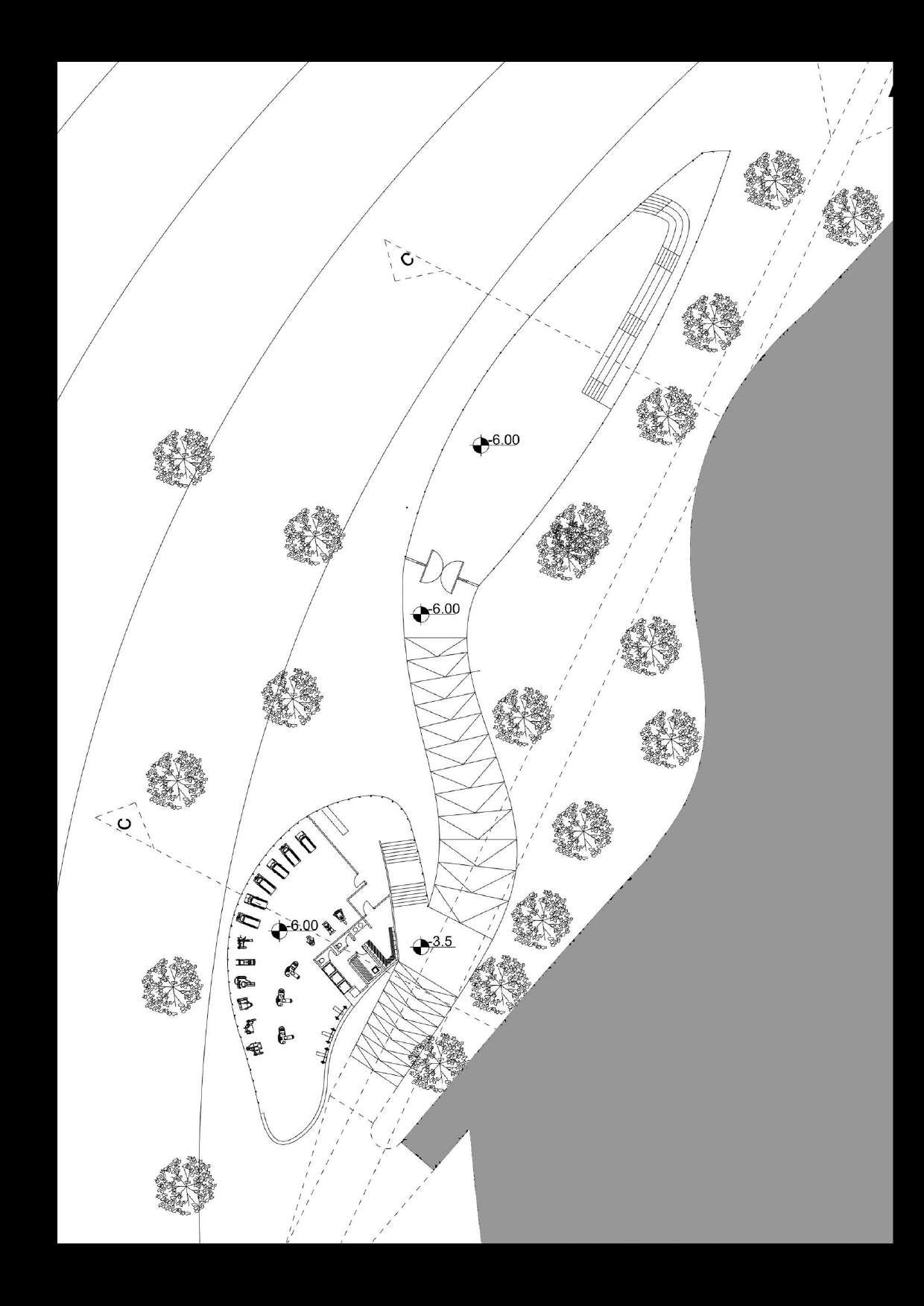 C

-6.00

-6.00

C

-6.00

-3.5