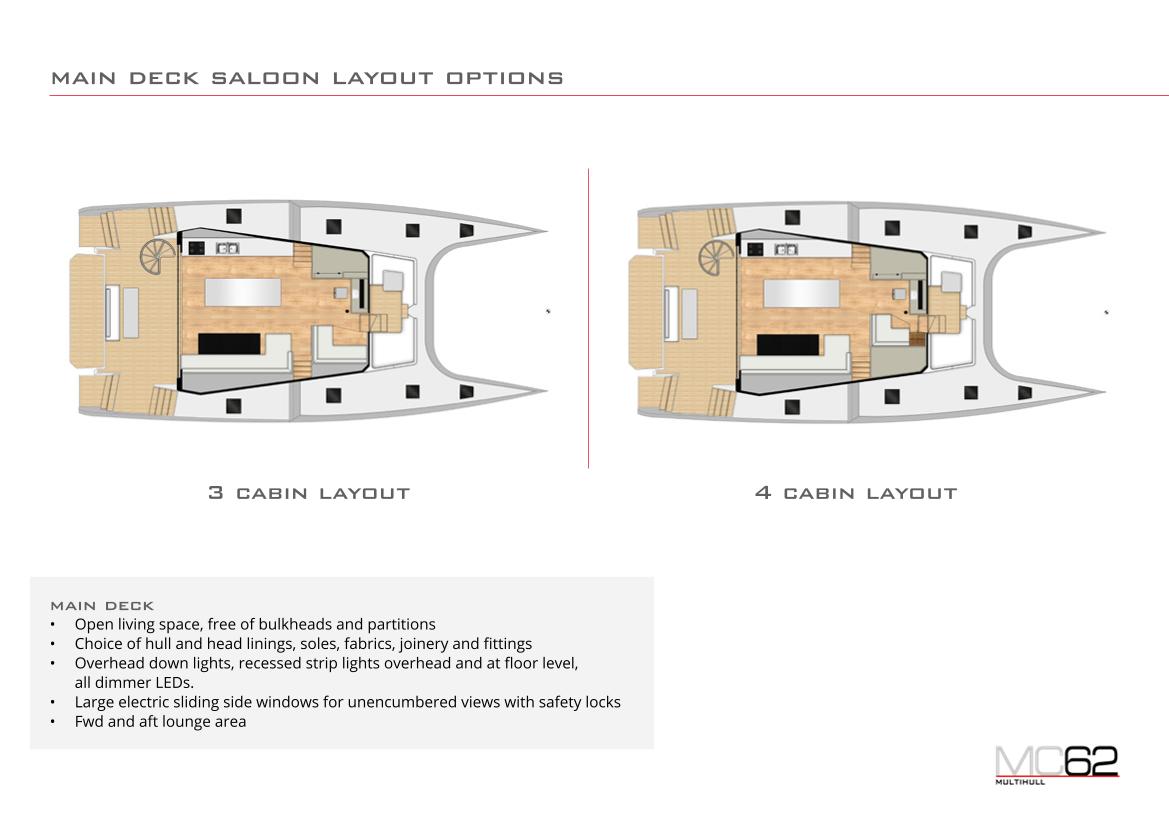 MAIN DECK SALOON LAYOUT OPTIONS

3 CABIN LAYOUT

4 CABIN LAYOUT

MAIN DECK
• Open living space, free of bulkheads and partitions
• Choice of hull and head linings, soles, fabrics, joinery and fittings
• Overhead down lights, recessed strip lights overhead and at floor level, all dimmer LEDs.
• Large electric sliding side windows for unencumbered views with safety locks
• Fwd and aft lounge area

MC62
MULTIHULL