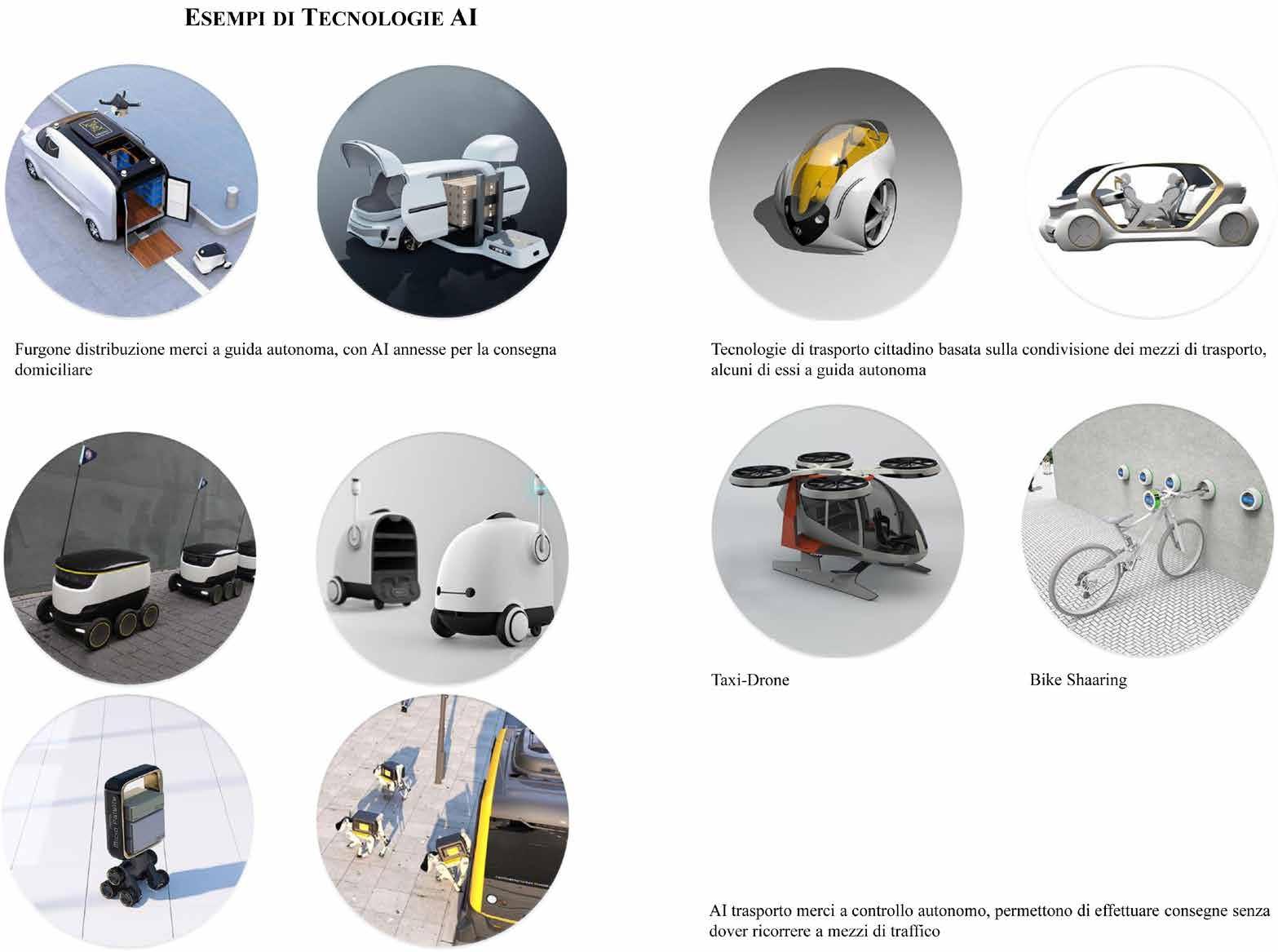 ESEMPI DI TECNOLOGIE AI

Furgone distribuzione merci a guida autonoma, con AI annesse per la consegna domiciliare

Tecnologie di trasporto cittadino basata sulla condivisione dei mezzi di trasporto, alcuni di essi a guida autonoma

Taxi-Drone

Bike Shaaring

AI trasporto merci a controllo autonomo, permettono di effettuare consegne senza dover ricorrere a mezzi di traffico