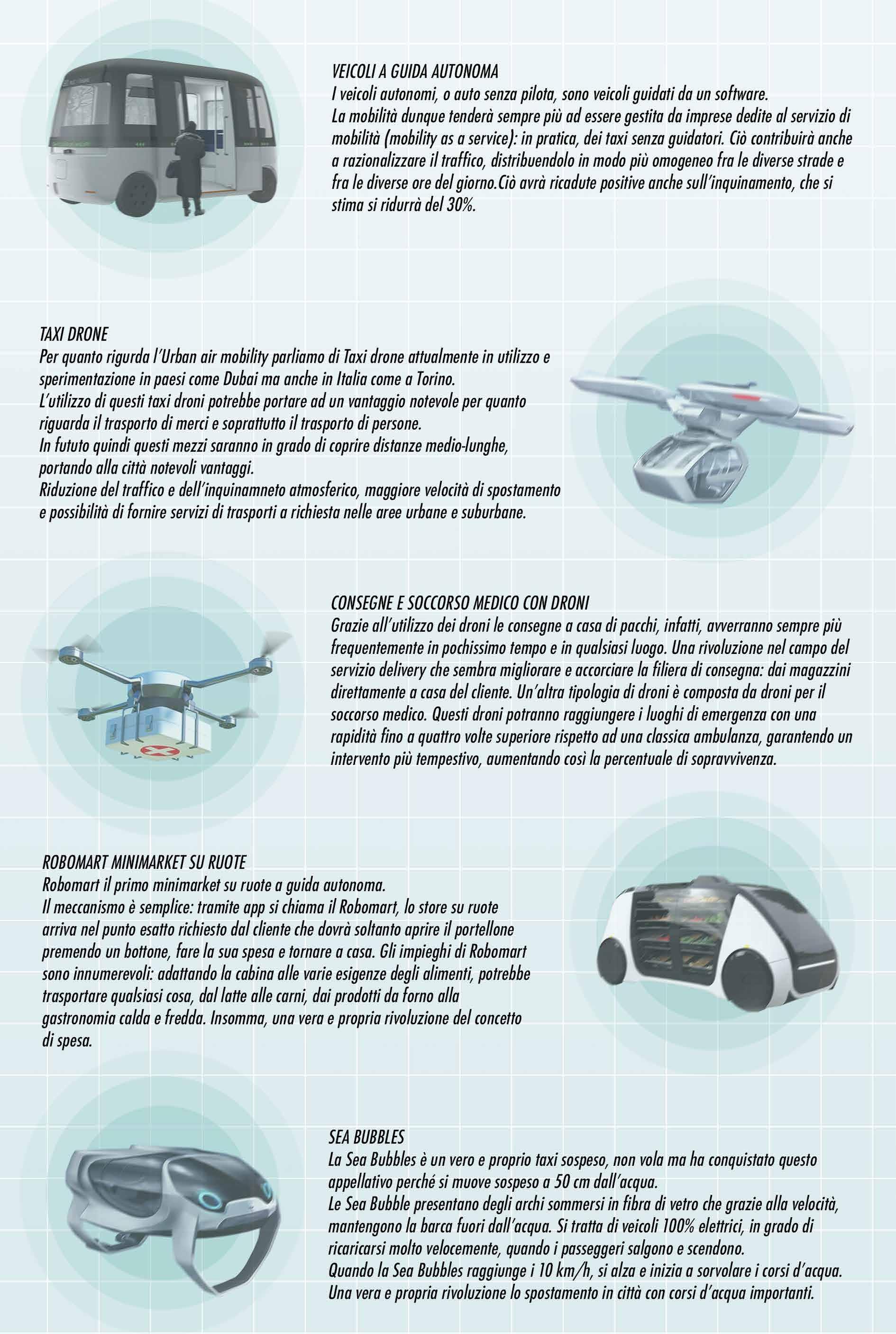 VEICOLI A GUIDA AUTONOMA
I veicoli autonomi, o auto senza pilota, sono veicoli guidati da un software.
La mobilità dunque tenderà sempre più ad essere gestita da imprese dedite al servizio di mobilità (mobility as a service): in pratica, dei taxi senza guidatori. Ciò contribuirà anche a razionalizzare il traffico, distribuendolo in modo più omogeneo fra le diverse strade e fra le diverse ore del giorno.Ciò avrà ricadute positive anche sull'inquinamento, che si stima si ridurrà del 30%.

TAXI DRONE
Per quanto rigurda l'Urban air mobility parliamo di Taxi drone attualmente in utilizzo e sperimentazione in paesi come Dubai ma anche in Italia come a Torino.
L'utilizzo di questi taxi droni potrebbe portare ad un vantaggio notevole per quanto riguarda il trasporto di merci e soprattutto il trasporto di persone.
In fututo quindi questi mezzi saranno in grado di coprire distanze medio-lunghe, portando alla città notevoli vantaggi.
Riduzione del traffico e dell'inquinamneto atmosferico, maggiore velocità di spostamento e possibilità di fornire servizi di trasporti a richiesta nelle aree urbane e suburbane.

CONSEGNE E SOCCORSO MEDICO CON DRONI
Grazie all'utilizzo dei droni le consegne a casa di pacchi, infatti, avverranno sempre più frequentemente in pochissimo tempo e in qualsiasi luogo. Una rivoluzione nel campo del servizio delivery che sembra migliorare e accorciare la filiera di consegna: dai magazzini direttamente a casa del cliente. Un'altra tipologia di droni è composta da droni per il soccorso medico. Questi droni potranno raggiungere i luoghi di emergenza con una rapidità fino a quattro volte superiore rispetto ad una classica ambulanza, garantendo un intervento più tempestivo, aumentando così la percentuale di sopravvivenza.

ROBOMART MINIMARKET SU RUOTE
Robomart il primo minimarket su ruote a guida autonoma.
Il meccanismo è semplice: tramite app si chiama il Robomart, lo store su ruote arriva nel punto esatto richiesto dal cliente che dovrà soltanto aprire il portellone premendo un bottone, fare la sua spesa e tornare a casa. Gli impieghi di Robomart sono innumerevoli: adattando la cabina alle varie esigenze degli alimenti, potrebbe trasportare qualsiasi cosa, dal latte alle carni, dai prodotti da forno alla gastronomia calda e fredda. Insomma, una vera e propria rivoluzione del concetto di spesa.

SEA BUBBLES
La Sea Bubbles è un vero e proprio taxi sospeso, non vola ma ha conquistato questo appellativo perché si muove sospeso a 50 cm dall'acqua.
Le Sea Bubble presentano degli archi sommersi in fibra di vetro che grazie alla velocità, mantengono la barca fuori dall'acqua. Si tratta di veicoli 100% elettrici, in grado di ricaricarsi molto velocemente, quando i passeggeri salgono e scendono.
Quando la Sea Bubbles raggiunge i 10 km/h, si alza e inizia a sorvolare i corsi d'acqua.
Una vera e propria rivoluzione lo spostamento in città con corsi d'acqua importanti.