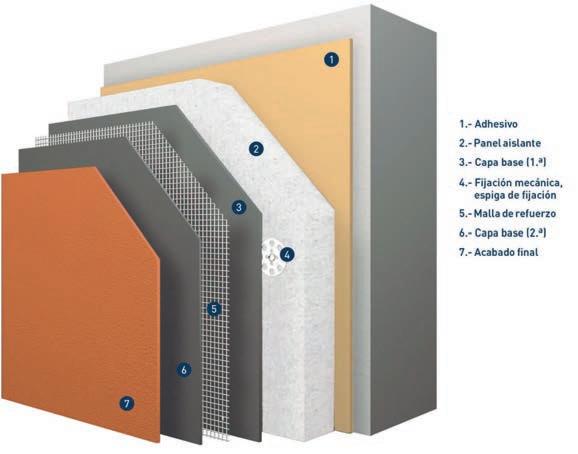 1

2

3

4

5

6

7

1.- Adhesivo

2.- Panel aislante

3.- Capa base (1.ª)

4.- Fijación mecánica, espiga de fijación

5.- Malla de refuerzo

6.- Capa base (2.ª)

7.- Acabado final