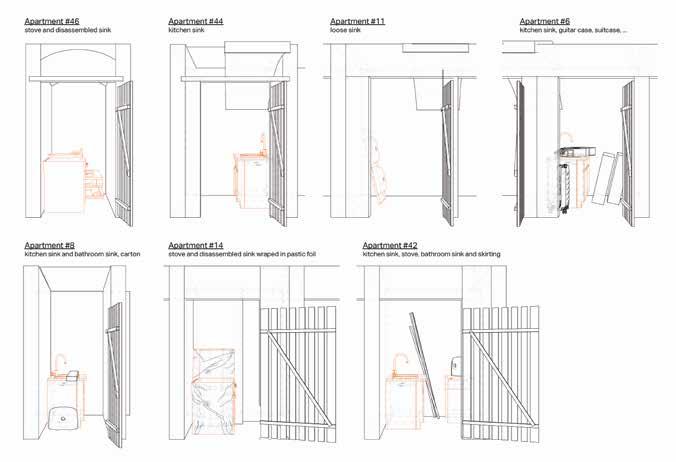 Apartment #46
stove and disassembled sink

Apartment #44
kitchen sink

Apartment #11
loose sink

Apartment #6
kitchen sink, guitar case, suitcase, ...

Apartment #8
kitchen sink and bathroom sink, carton

Apartment #14
stove and disassembled sink wraped in pastic foil

Apartment #42
kitchen sink, stove, bathroom sink and skirting