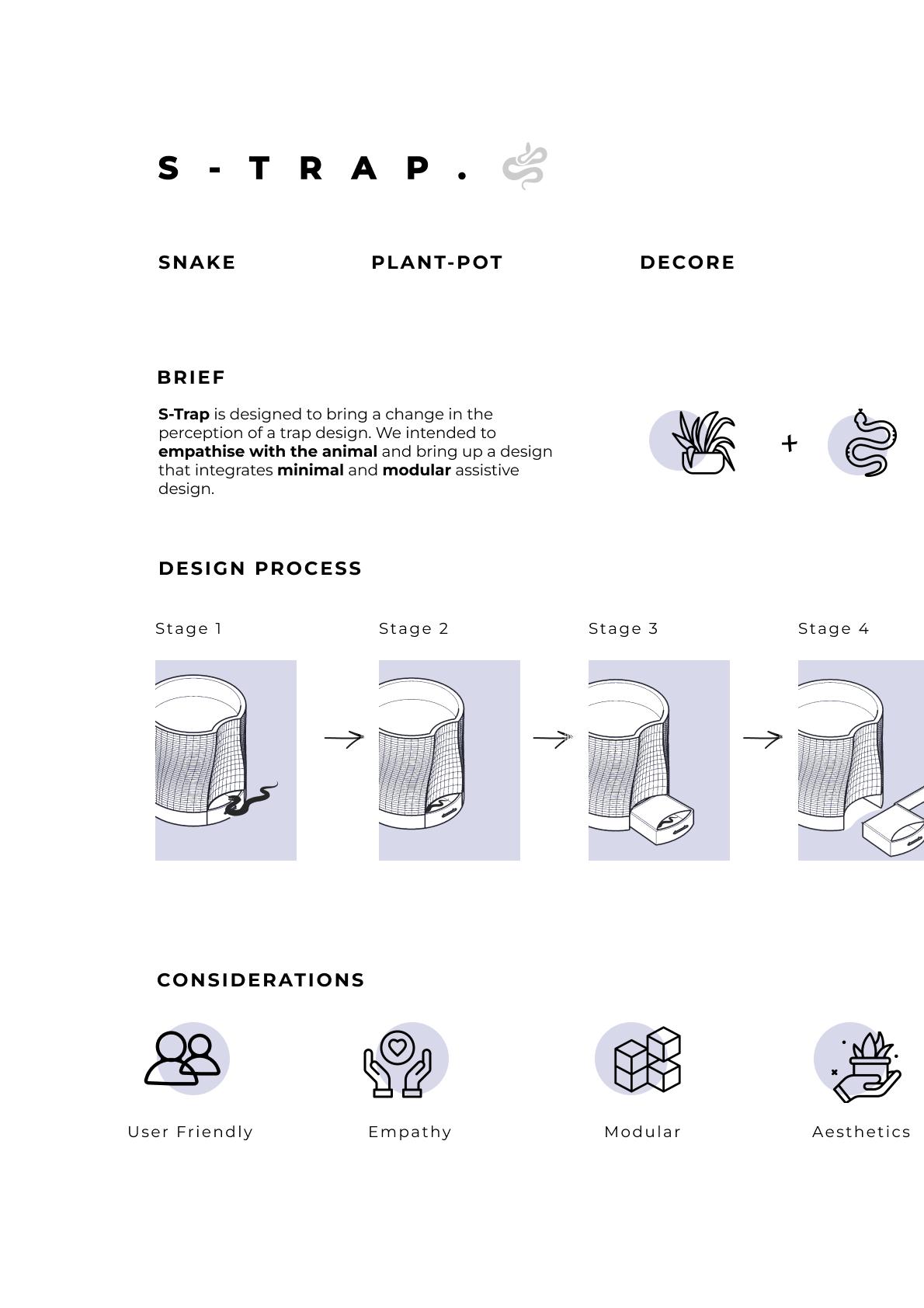 S-TRAP.

SNAKE PLANT-POT DECORE

BRIEF

S-Trap is designed to bring a change in the perception of a trap design. We intended to empathise with the animal and bring up a design that integrates minimal and modular assistive design.

+

DESIGN PROCESS

Stage 1 Stage 2 Stage 3 Stage 4

CONSIDERATIONS

User Friendly Empathy Modular Aesthetics