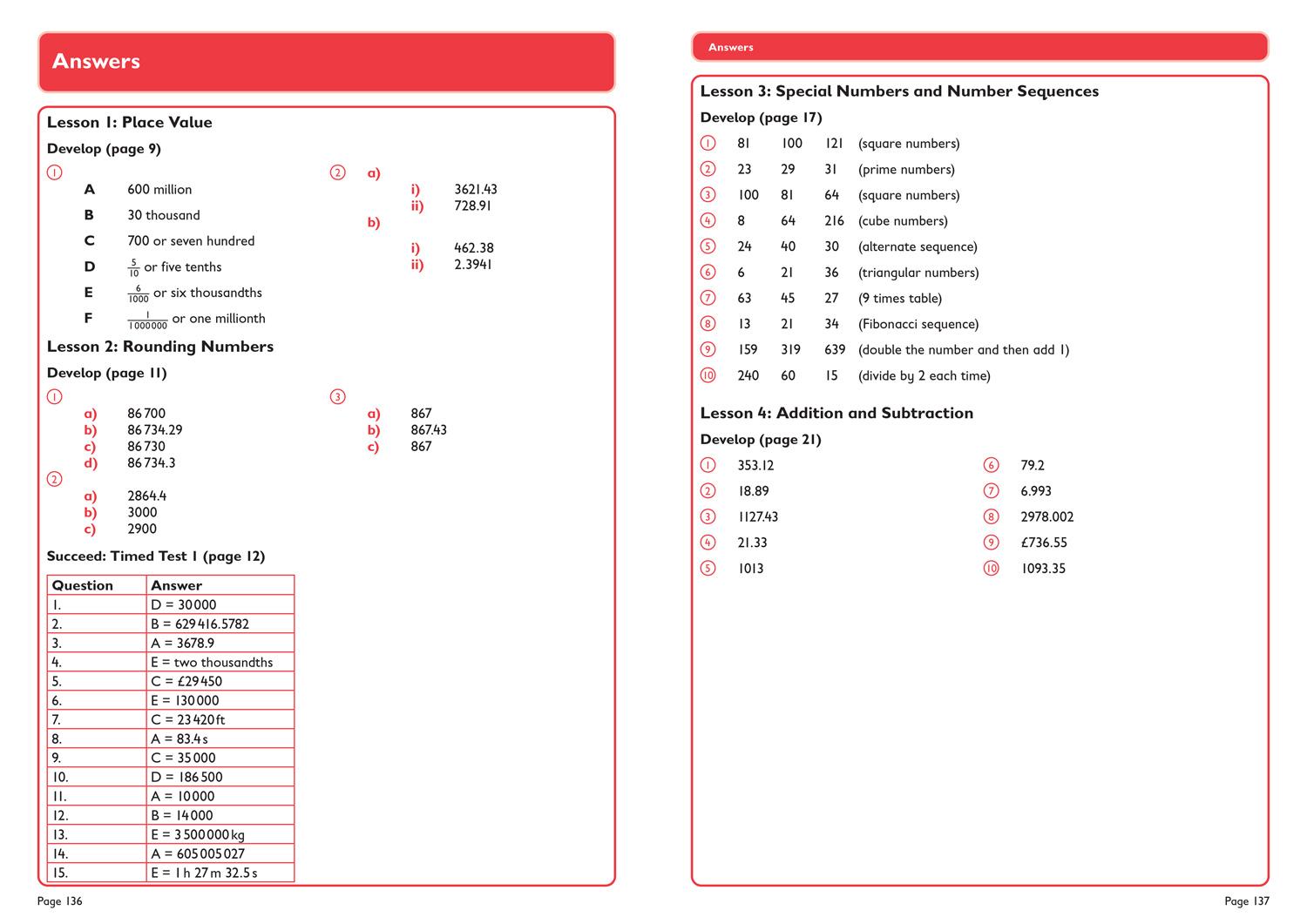 Answers

Lesson 1: Place Value

Develop (page 9)

1
A 600 million
B 30 thousand
C 700 or seven hundred
D $\frac{5}{10}$ or five tenths
E $\frac{6}{1000}$ or six thousandths
F $\frac{1}{1000000}$ or one millionth

2
a)
i) 3621.43
ii) 728.91
b)
i) 462.38
ii) 2.3941

Lesson 2: Rounding Numbers

Develop (page 11)

1
a) 86 700
b) 86 734.29
c) 86 730
d) 86 734.3

2
a) 2864.4
b) 3000
c) 2900

3
a) 867
b) 867.43
c) 867

Succeed: Timed Test 1 (page 12)

| Question | Answer |
|---|---|
| 1. | D = 30 000 |
| 2. | B = 629 416.5782 |
| 3. | A = 3678.9 |
| 4. | E = two thousandths |
| 5. | C = £29 450 |
| 6. | E = 130 000 |
| 7. | C = 23 420 ft |
| 8. | A = 83.4 s |
| 9. | C = 35 000 |
| 10. | D = 186 500 |
| 11. | A = 10 000 |
| 12. | B = 14 000 |
| 13. | E = 3 500 000 kg |
| 14. | A = 605 005 027 |
| 15. | E = 1 h 27 m 32.5 s |

Page 136

Answers

Lesson 3: Special Numbers and Number Sequences

Develop (page 17)

1 81 100 121 (square numbers)
2 23 29 31 (prime numbers)
3 100 81 64 (square numbers)
4 8 64 216 (cube numbers)
5 24 40 30 (alternate sequence)
6 6 21 36 (triangular numbers)
7 63 45 27 (9 times table)
8 13 21 34 (Fibonacci sequence)
9 159 319 639 (double the number and then add 1)
10 240 60 15 (divide by 2 each time)

Lesson 4: Addition and Subtraction

Develop (page 21)

1 353.12
2 18.89
3 1127.43
4 21.33
5 1013
6 79.2
7 6.993
8 2978.002
9 £736.55
10 1093.35

Page 137