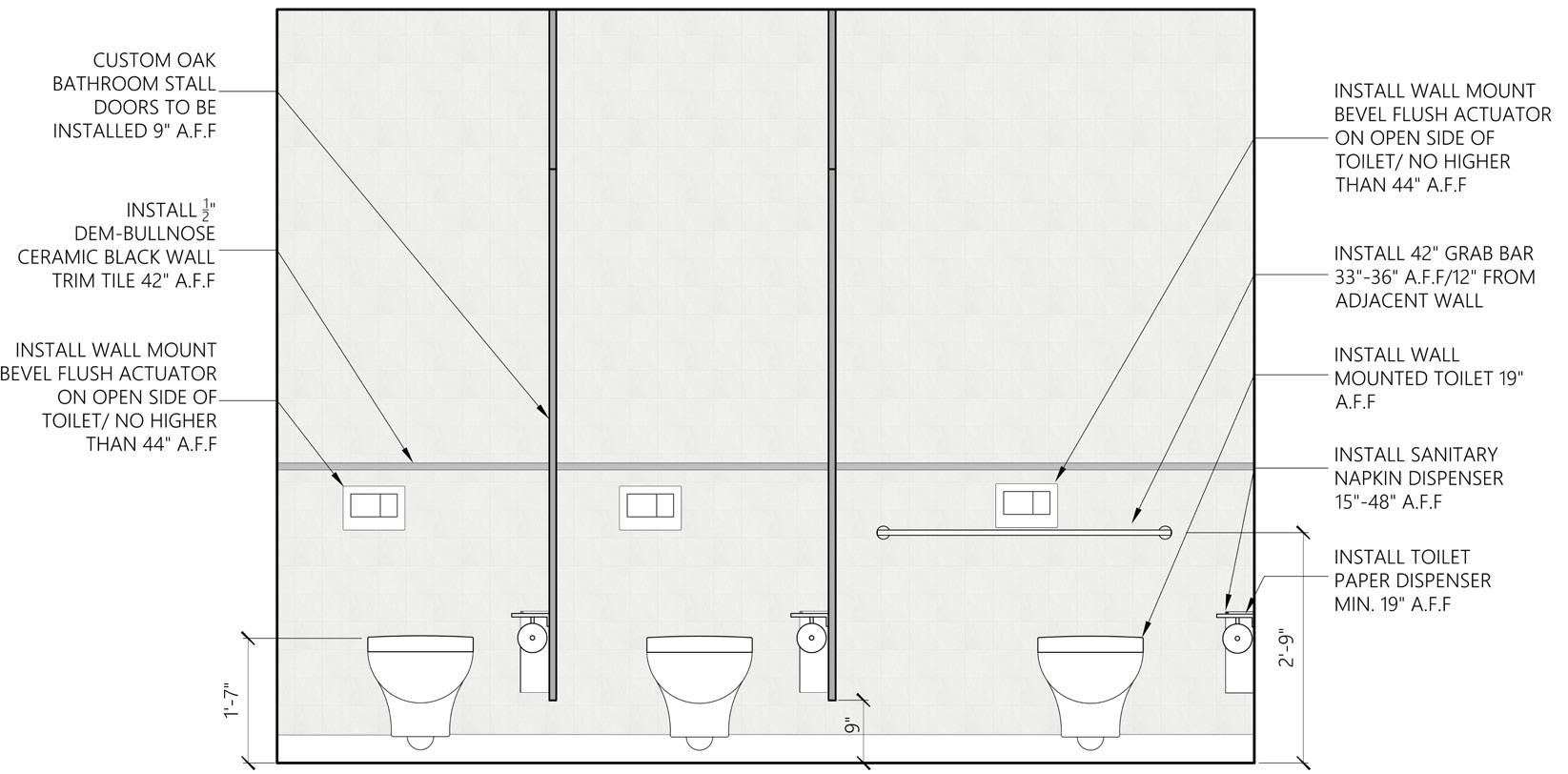 CUSTOM OAK BATHROOM STALL DOORS TO BE INSTALLED 9" A.F.F

INSTALL $\frac{1}{2}$" DEM-BULLNOSE CERAMIC BLACK WALL TRIM TILE 42" A.F.F

INSTALL WALL MOUNT BEVEL FLUSH ACTUATOR ON OPEN SIDE OF TOILET/ NO HIGHER THAN 44" A.F.F

INSTALL WALL MOUNT BEVEL FLUSH ACTUATOR ON OPEN SIDE OF TOILET/ NO HIGHER THAN 44" A.F.F

INSTALL 42" GRAB BAR 33"-36" A.F.F/12" FROM ADJACENT WALL

INSTALL WALL MOUNTED TOILET 19" A.F.F

INSTALL SANITARY NAPKIN DISPENSER 15"-48" A.F.F

INSTALL TOILET PAPER DISPENSER MIN. 19" A.F.F

1'-7"

9"

2'-9"