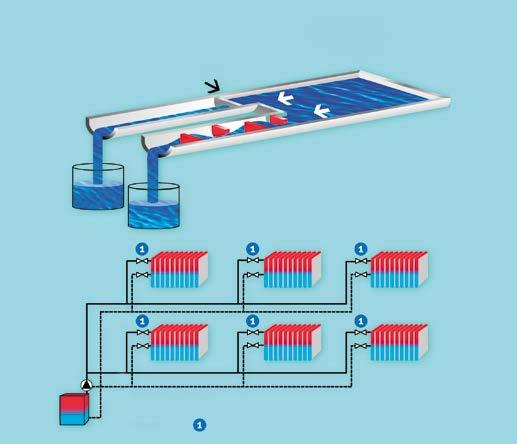 1
1
1
1
1
1
1