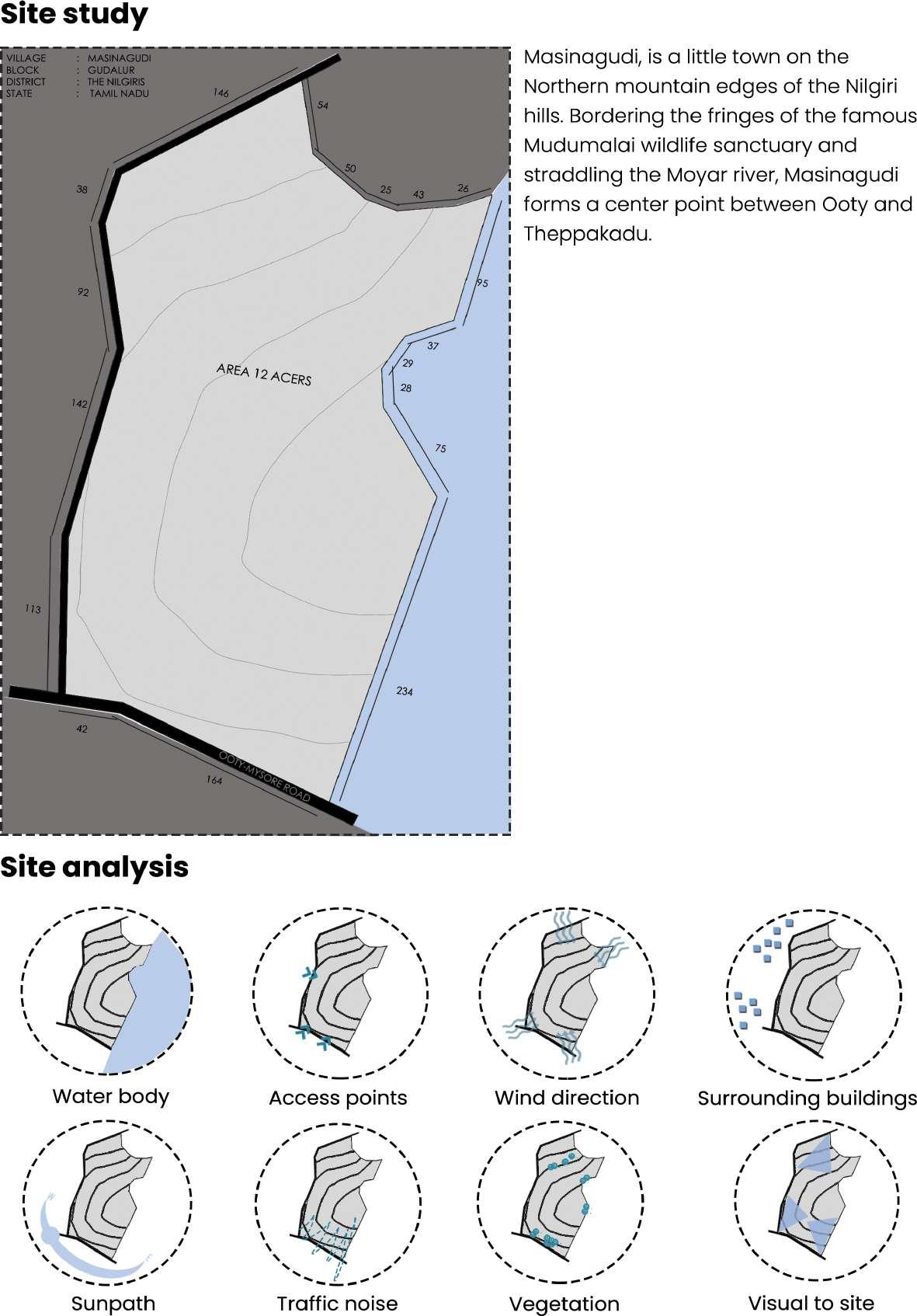 Site study

VILLAGE : MASINAGUDI
BLOCK : GUDALUR
DISTRICT : THE NILGIRIS
STATE : TAMIL NADU

146
54
50
25
43
26
38
92
95
37
29
28
AREA 12 ACERS
142
75
113
234
42
164
OOTY-MYSORE ROAD

Masinagudi, is a little town on the Northern mountain edges of the Nilgiri hills. Bordering the fringes of the famous Mudumalai wildlife sanctuary and straddling the Moyar river, Masinagudi forms a center point between Ooty and Theppakadu.

Site analysis

Water body
Access points
Wind direction
Surrounding buildings
Sunpath
Traffic noise
Vegetation
Visual to site