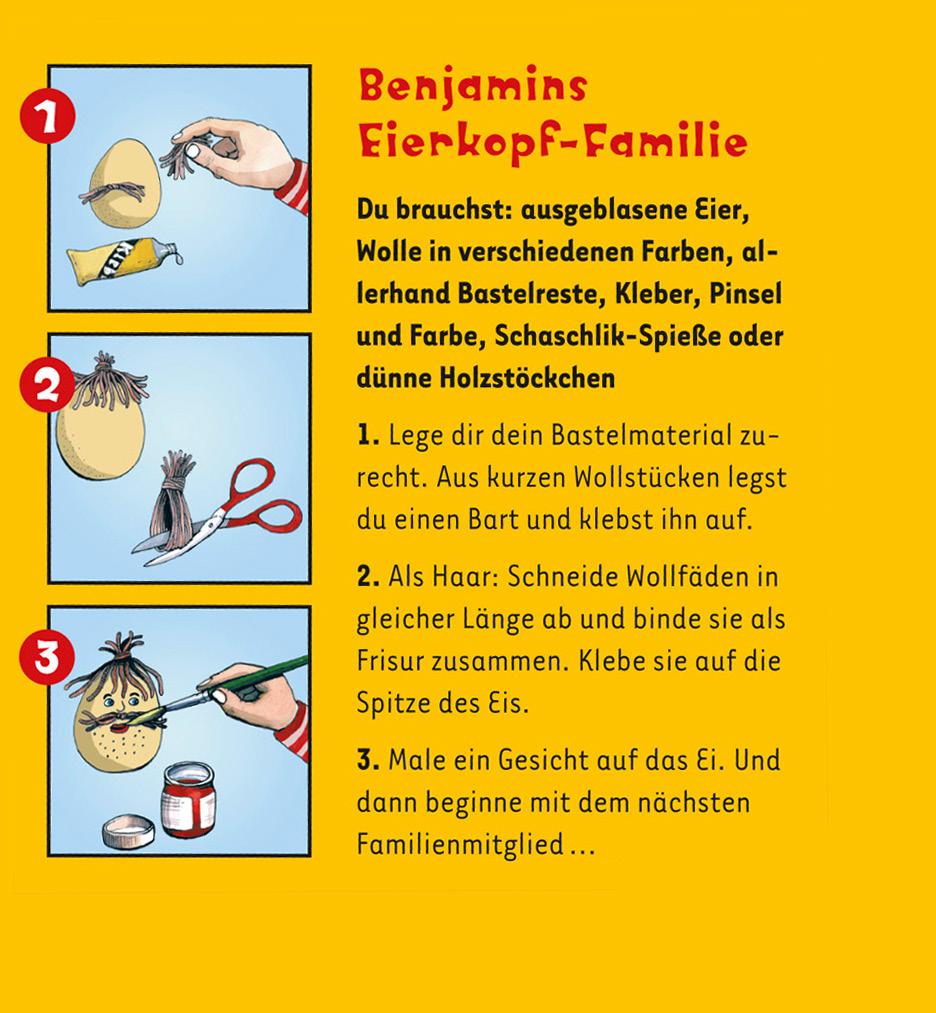 1

2

3

Benjamins Eierkopf-Familie

Du brauchst: ausgeblasene Eier, Wolle in verschiedenen Farben, allerhand Bastelreste, Kleber, Pinsel und Farbe, Schaschlik-Spieße oder dünne Holzstöckchen

1. Lege dir dein Bastelmaterial zurecht. Aus kurzen Wollstücken legst du einen Bart und klebst ihn auf.

2. Als Haar: Schneide Wollfäden in gleicher Länge ab und binde sie als Frisur zusammen. Klebe sie auf die Spitze des Eis.

3. Male ein Gesicht auf das Ei. Und dann beginne mit dem nächsten Familienmitglied …