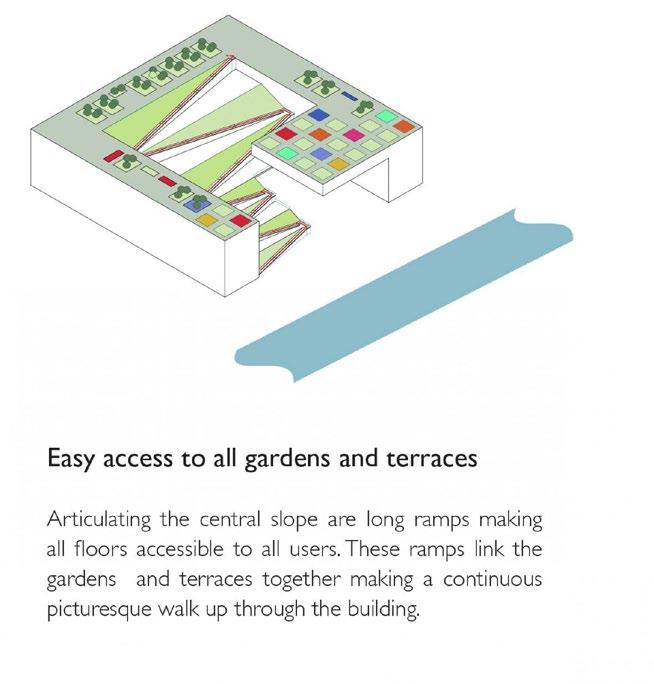 Easy access to all gardens and terraces

Articulating the central slope are long ramps making all floors accessible to all users. These ramps link the gardens and terraces together making a continuous picturesque walk up through the building.