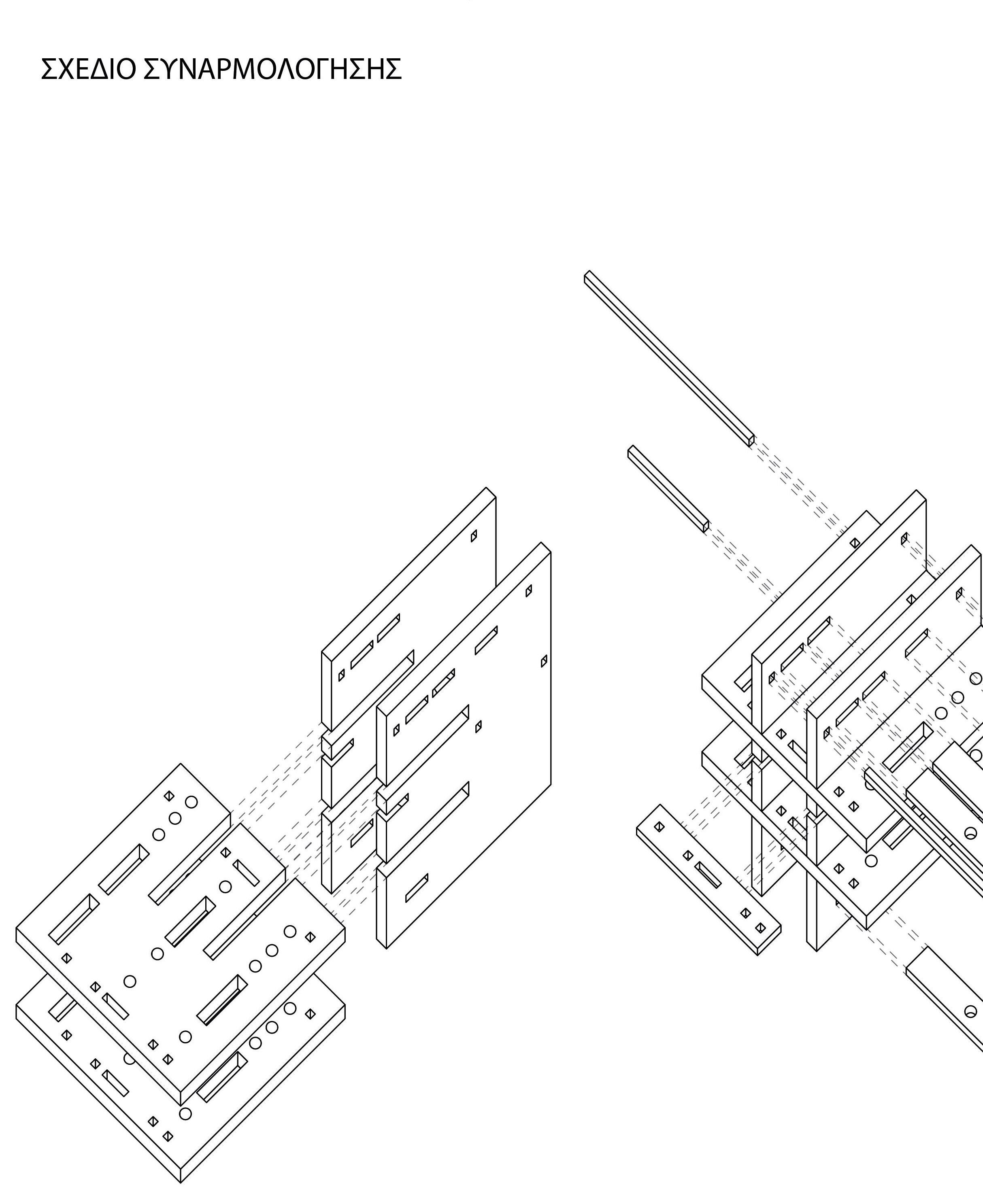 ΣΧΕΔΙΟ ΣΥΝΑΡΜΟΛΟΓΗΣΗΣ