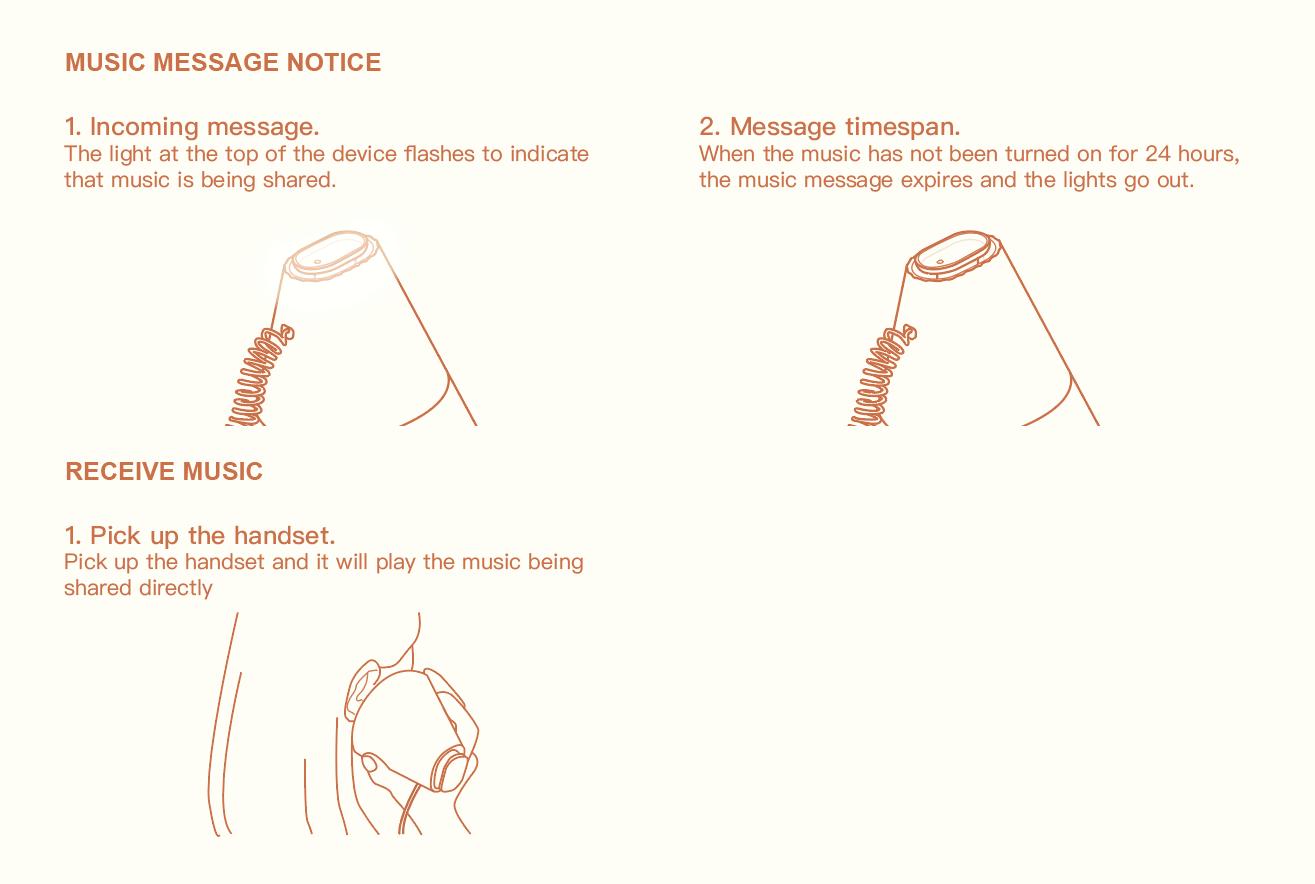 MUSIC MESSAGE NOTICE

1. Incoming message.
The light at the top of the device flashes to indicate that music is being shared.

2. Message timespan.
When the music has not been turned on for 24 hours, the music message expires and the lights go out.

RECEIVE MUSIC

1. Pick up the handset.
Pick up the handset and it will play the music being shared directly