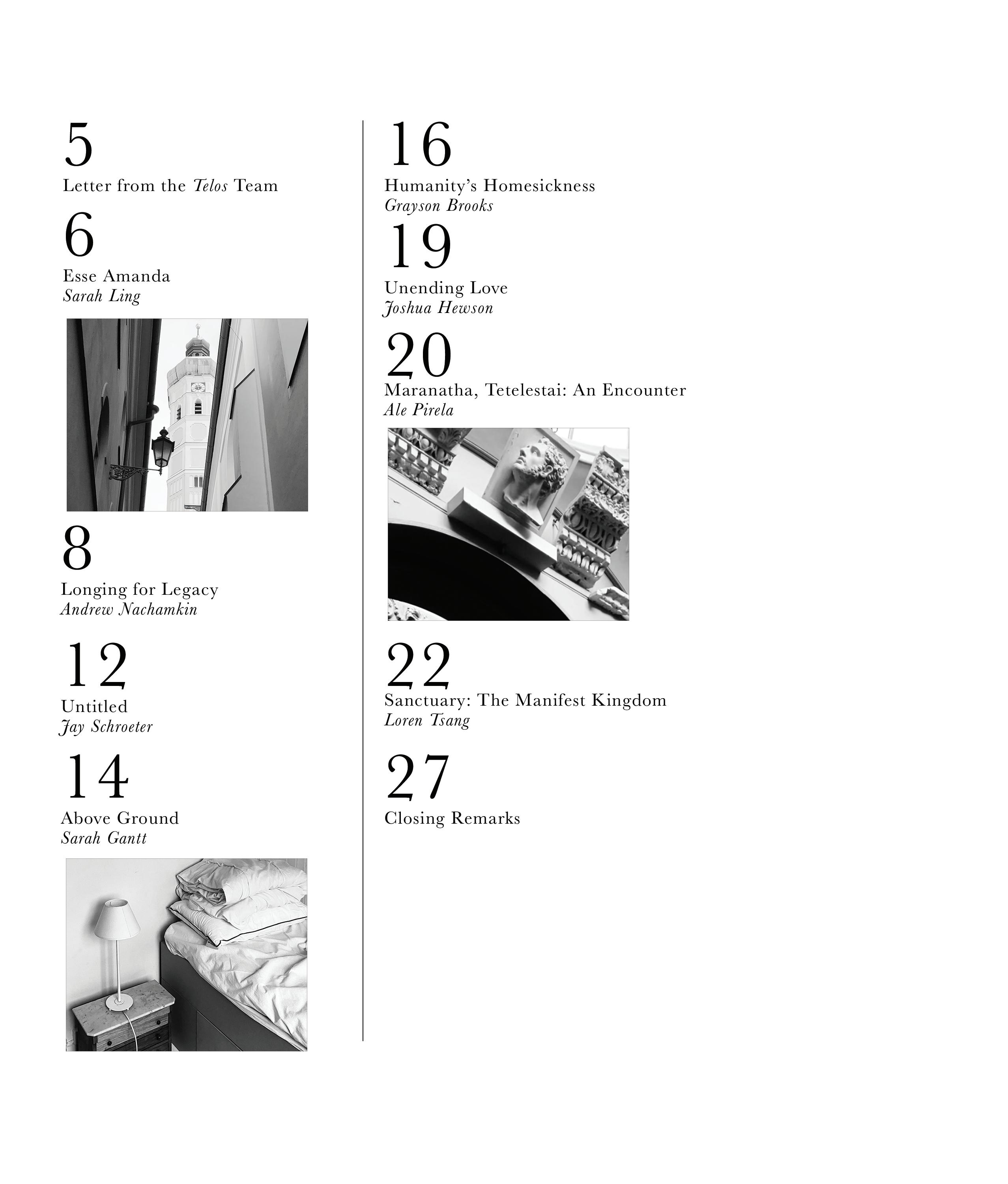 5
Letter from the Telos Team

6
Esse Amanda
Sarah Ling

8
Longing for Legacy
Andrew Nachamkin

12
Untitled
Jay Schroeter

14
Above Ground
Sarah Gantt

16
Humanity's Homesickness
Grayson Brooks

19
Unending Love
Joshua Hewson

20
Maranatha, Tetelestai: An Encounter
Ale Pirela

22
Sanctuary: The Manifest Kingdom
Loren Tsang

27
Closing Remarks