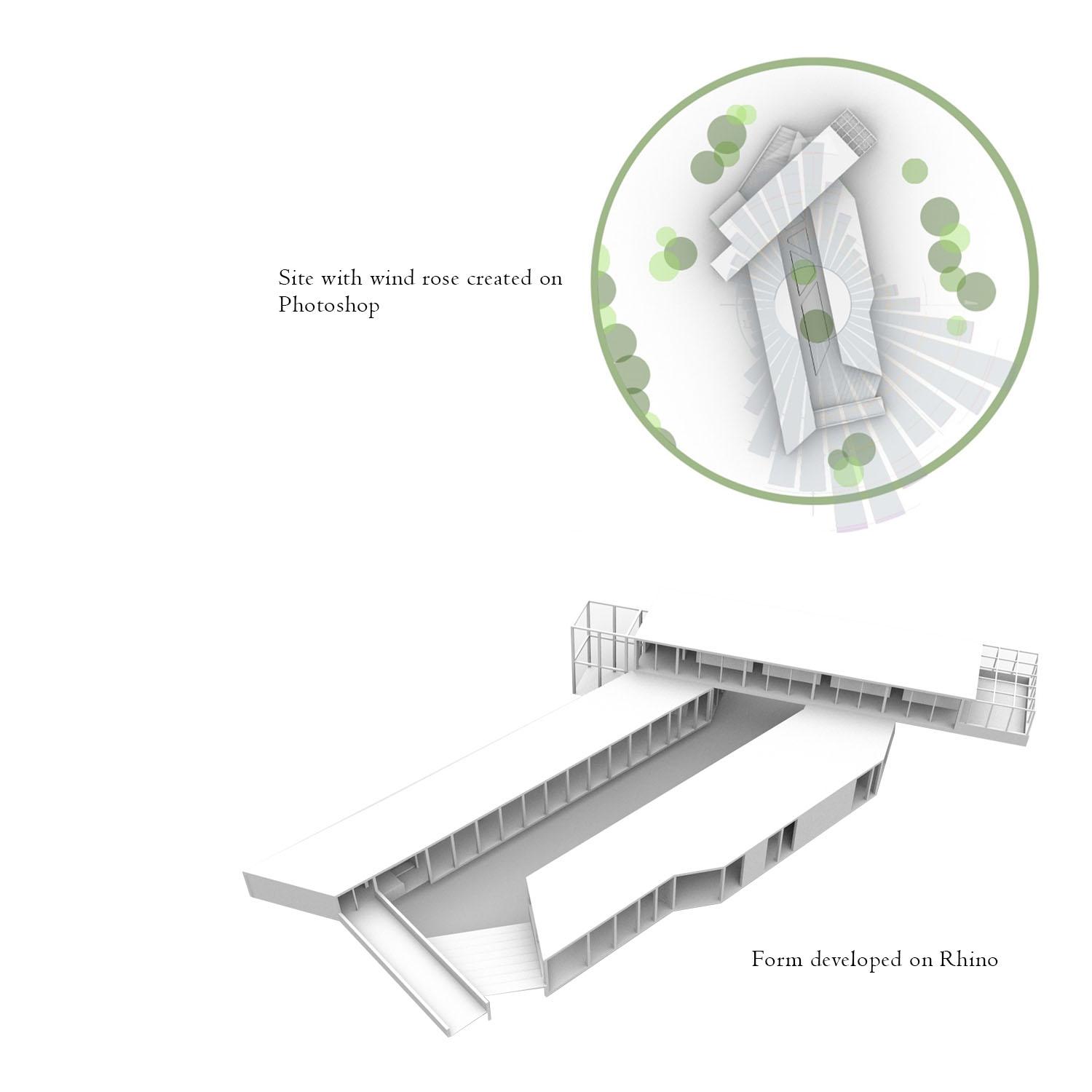 Site with wind rose created on Photoshop

Form developed on Rhino