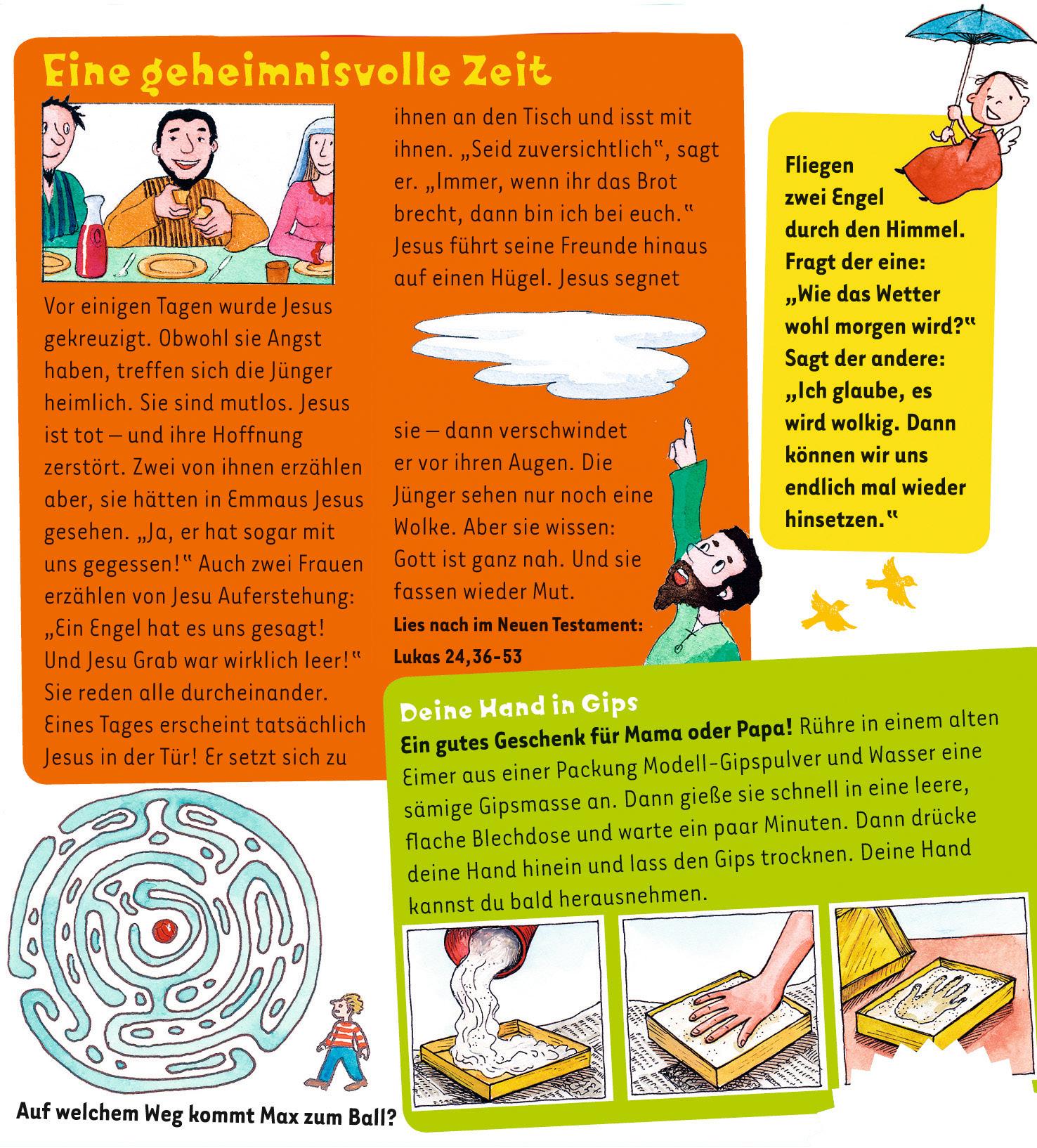 Eine geheimnisvolle Zeit

Vor einigen Tagen wurde Jesus gekreuzigt. Obwohl sie Angst haben, treffen sich die Jünger heimlich. Sie sind mutlos. Jesus ist tot – und ihre Hoffnung zerstört. Zwei von ihnen erzählen aber, sie hätten in Emmaus Jesus gesehen. „Ja, er hat sogar mit uns gegessen!“ Auch zwei Frauen erzählen von Jesu Auferstehung: „Ein Engel hat es uns gesagt! Und Jesu Grab war wirklich leer!“ Sie reden alle durcheinander. Eines Tages erscheint tatsächlich Jesus in der Tür! Er setzt sich zu ihnen an den Tisch und isst mit ihnen. „Seid zuversichtlich“, sagt er. „Immer, wenn ihr das Brot brecht, dann bin ich bei euch.“ Jesus führt seine Freunde hinaus auf einen Hügel. Jesus segnet

sie – dann verschwindet er vor ihren Augen. Die Jünger sehen nur noch eine Wolke. Aber sie wissen: Gott ist ganz nah. Und sie fassen wieder Mut.

Lies nach im Neuen Testament: Lukas 24,36-53

Fliegen zwei Engel durch den Himmel. Fragt der eine: „Wie das Wetter wohl morgen wird?“ Sagt der andere: „Ich glaube, es wird wolkig. Dann können wir uns endlich mal wieder hinsetzen.“

Deine Hand in Gips

Ein gutes Geschenk für Mama oder Papa! Rühre in einem alten Eimer aus einer Packung Modell-Gipspulver und Wasser eine sämige Gipsmasse an. Dann gieße sie schnell in eine leere, flache Blechdose und warte ein paar Minuten. Dann drücke deine Hand hinein und lass den Gips trocknen. Deine Hand kannst du bald herausnehmen.

Auf welchem Weg kommt Max zum Ball?