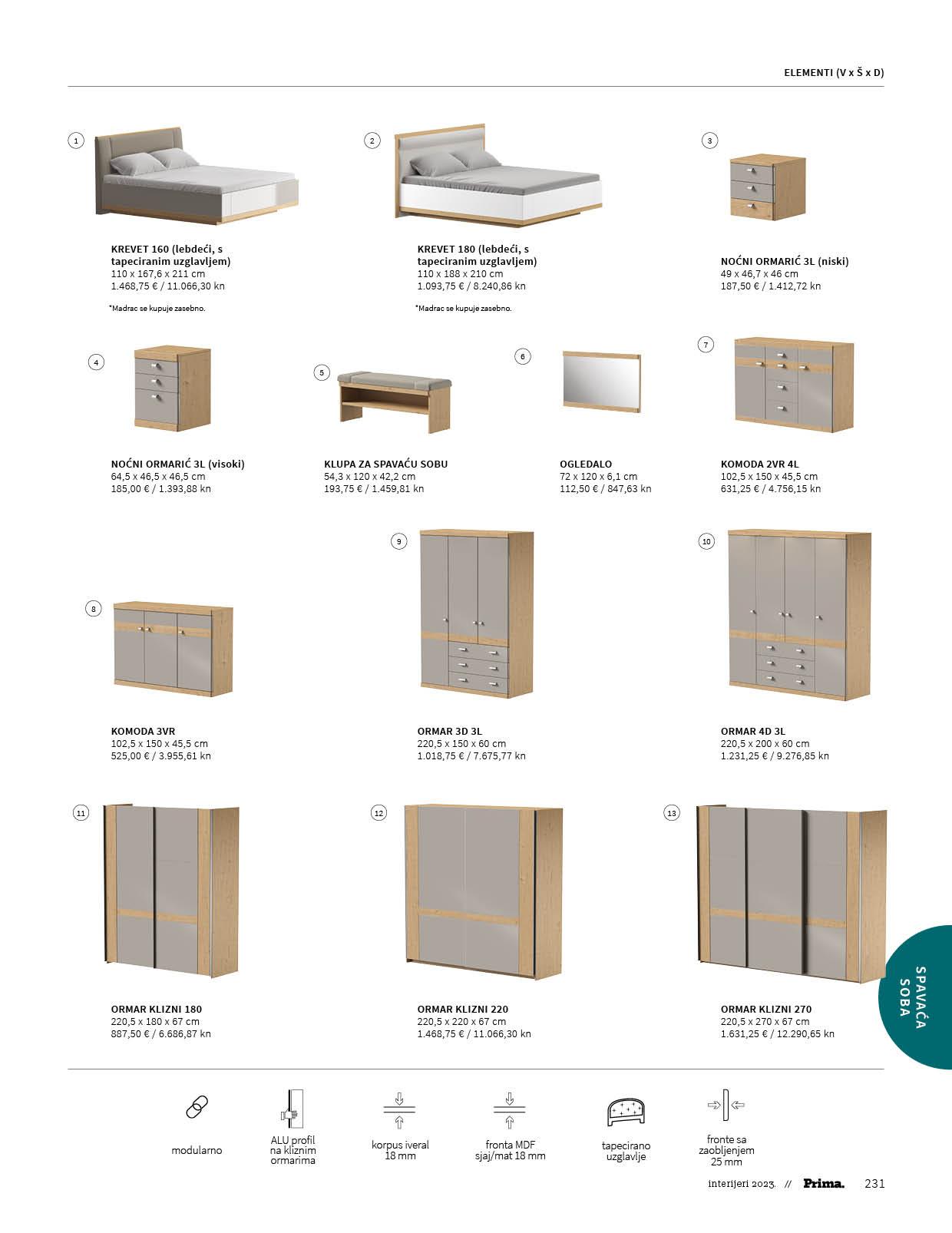 ELEMENTI (V x Š x D)

1

KREVET 160 (lebdeći, s tapeciranim uzglavljem)
110 x 167,6 x 211 cm
1.468,75 € / 11.066,30 kn

*Madrac se kupuje zasebno.

2

KREVET 180 (lebdeći, s tapeciranim uzglavljem)
110 x 188 x 210 cm
1.093,75 € / 8.240,86 kn

*Madrac se kupuje zasebno.

3

NOĆNI ORMARIĆ 3L (niski)
49 x 46,7 x 46 cm
187,50 € / 1.412,72 kn

4

NOĆNI ORMARIĆ 3L (visoki)
64,5 x 46,5 x 46,5 cm
185,00 € / 1.393,88 kn

5

KLUPA ZA SPAVAĆU SOBU
54,3 x 120 x 42,2 cm
193,75 € / 1.459,81 kn

6

OGLEDALO
72 x 120 x 6,1 cm
112,50 € / 847,63 kn

7

KOMODA 2VR 4L
102,5 x 150 x 45,5 cm
631,25 € / 4.756,15 kn

8

KOMODA 3VR
102,5 x 150 x 45,5 cm
525,00 € / 3.955,61 kn

9

ORMAR 3D 3L
220,5 x 150 x 60 cm
1.018,75 € / 7.675,77 kn

10

ORMAR 4D 3L
220,5 x 200 x 60 cm
1.231,25 € / 9.276,85 kn

11

ORMAR KLIZNI 180
220,5 x 180 x 67 cm
887,50 € / 6.686,87 kn

12

ORMAR KLIZNI 220
220,5 x 220 x 67 cm
1.468,75 € / 11.066,30 kn

13

ORMAR KLIZNI 270
220,5 x 270 x 67 cm
1.631,25 € / 12.290,65 kn

SPAVAĆA SOBA

modularno

ALU profil na kliznim ormarima

korpus iveral 18 mm

fronta MDF sjaj/mat 18 mm

tapecirano uzglavlje

fronte sa zaobljenjem 25 mm

interijeri 2023. // Prima. 231