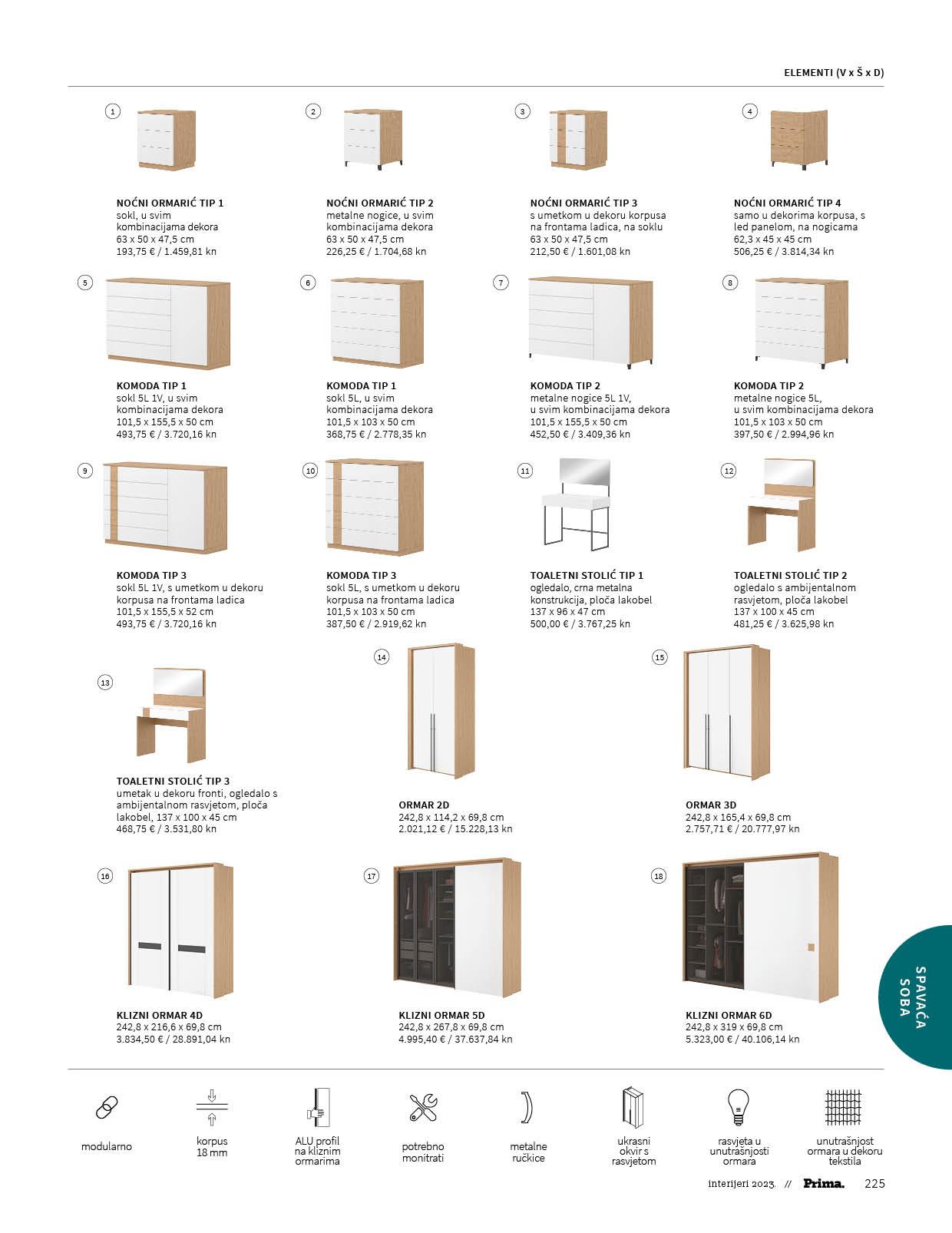 ELEMENTI (V x Š x D)

1

NOĆNI ORMARIĆ TIP 1
sokl, u svim kombinacijama dekora
63 x 50 x 47,5 cm
193,75 € / 1.459,81 kn

2

NOĆNI ORMARIĆ TIP 2
metalne nogice, u svim kombinacijama dekora
63 x 50 x 47,5 cm
226,25 € / 1.704,68 kn

3

NOĆNI ORMARIĆ TIP 3
s umetkom u dekoru korpusa na frontama ladica, na soklu
63 x 50 x 47,5 cm
212,50 € / 1.601,08 kn

4

NOĆNI ORMARIĆ TIP 4
samo u dekorima korpusa, s led panelom, na nogicama
62,3 x 45 x 45 cm
506,25 € / 3.814,34 kn

5

KOMODA TIP 1
sokl 5L 1V, u svim kombinacijama dekora
101,5 x 155,5 x 50 cm
493,75 € / 3.720,16 kn

6

KOMODA TIP 1
sokl 5L, u svim kombinacijama dekora
101,5 x 103 x 50 cm
368,75 € / 2.778,35 kn

7

KOMODA TIP 2
metalne nogice 5L 1V, u svim kombinacijama dekora
101,5 x 155,5 x 50 cm
452,50 € / 3.409,36 kn

8

KOMODA TIP 2
metalne nogice 5L, u svim kombinacijama dekora
101,5 x 103 x 50 cm
397,50 € / 2.994,96 kn

9

KOMODA TIP 3
sokl 5L 1V, s umetkom u dekoru korpusa na frontama ladica
101,5 x 155,5 x 52 cm
493,75 € / 3.720,16 kn

10

KOMODA TIP 3
sokl 5L, s umetkom u dekoru korpusa na frontama ladica
101,5 x 103 x 50 cm
387,50 € / 2.919,62 kn

11

TOALETNI STOLIĆ TIP 1
ogledalo, crna metalna konstrukcija, ploča lakobel
137 x 96 x 47 cm
500,00 € / 3.767,25 kn

12

TOALETNI STOLIĆ TIP 2
ogledalo s ambijentalnom rasvjetom, ploča lakobel
137 x 100 x 45 cm
481,25 € / 3.625,98 kn

13

TOALETNI STOLIĆ TIP 3
umetak u dekoru fronti, ogledalo s ambijentalnom rasvjetom, ploča lakobel, 137 x 100 x 45 cm
468,75 € / 3.531,80 kn

14

ORMAR 2D
242,8 x 114,2 x 69,8 cm
2.021,12 € / 15.228,13 kn

15

ORMAR 3D
242,8 x 165,4 x 69,8 cm
2.757,71 € / 20.777,97 kn

16

KLIZNI ORMAR 4D
242,8 x 216,6 x 69,8 cm
3.834,50 € / 28.891,04 kn

17

KLIZNI ORMAR 5D
242,8 x 267,8 x 69,8 cm
4.995,40 € / 37.637,84 kn

18

KLIZNI ORMAR 6D
242,8 x 319 x 69,8 cm
5.323,00 € / 40.106,14 kn

SPAVAĆA SOBA

modularno

korpus 18 mm

ALU profil na kliznim ormarima

potrebno monitrati

metalne ručkice

ukrasni okvir s rasvjetom

rasvjeta u unutrašnjosti ormara

unutrašnjost ormara u dekoru tekstila

interijeri 2023. // Prima. 225