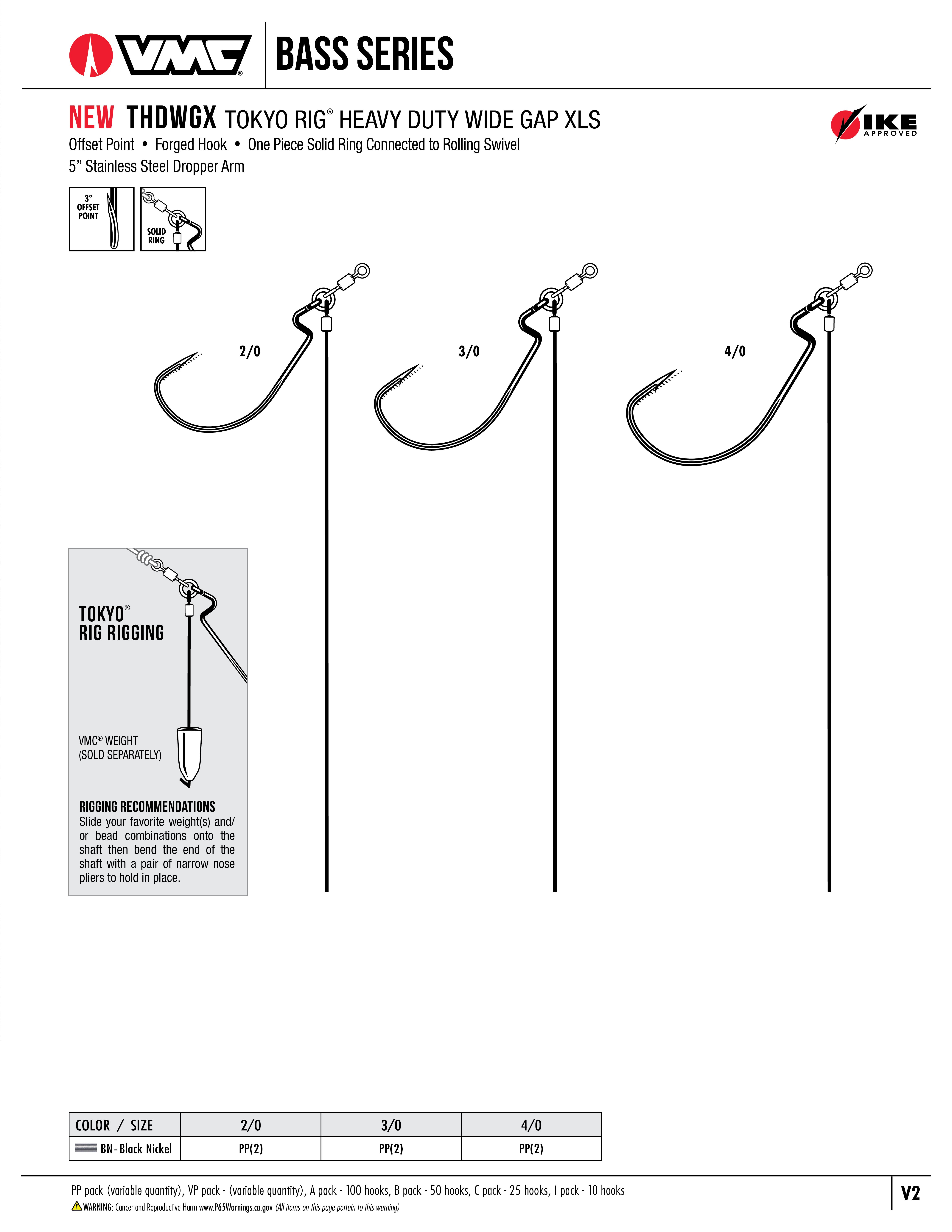 VMC® BASS SERIES

NEW THDWGX TOKYO RIG® HEAVY DUTY WIDE GAP XLS

IKE APPROVED

Offset Point • Forged Hook • One Piece Solid Ring Connected to Rolling Swivel
5" Stainless Steel Dropper Arm

3° OFFSET POINT

SOLID RING

2/0

3/0

4/0

TOKYO® RIG RIGGING

VMC® WEIGHT (SOLD SEPARATELY)

RIGGING RECOMMENDATIONS
Slide your favorite weight(s) and/or bead combinations onto the shaft then bend the end of the shaft with a pair of narrow nose pliers to hold in place.

| COLOR / SIZE | 2/0 | 3/0 | 4/0 |
|---|---|---|---|
| BN - Black Nickel | PP(2) | PP(2) | PP(2) |

PP pack (variable quantity), VP pack - (variable quantity), A pack - 100 hooks, B pack - 50 hooks, C pack - 25 hooks, I pack - 10 hooks
WARNING: Cancer and Reproductive Harm www.P65Warnings.ca.gov (All items on this page pertain to this warning)

V2